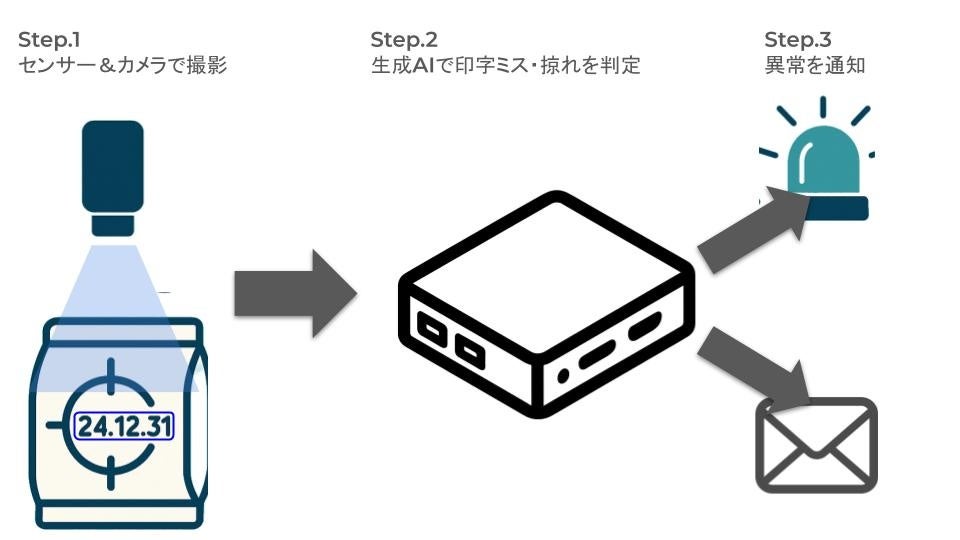 Step.1
センサー＆カメラで撮影

Step.2
生成AIで印字ミス・掠れを判定

Step.3
異常を通知

24.12.31