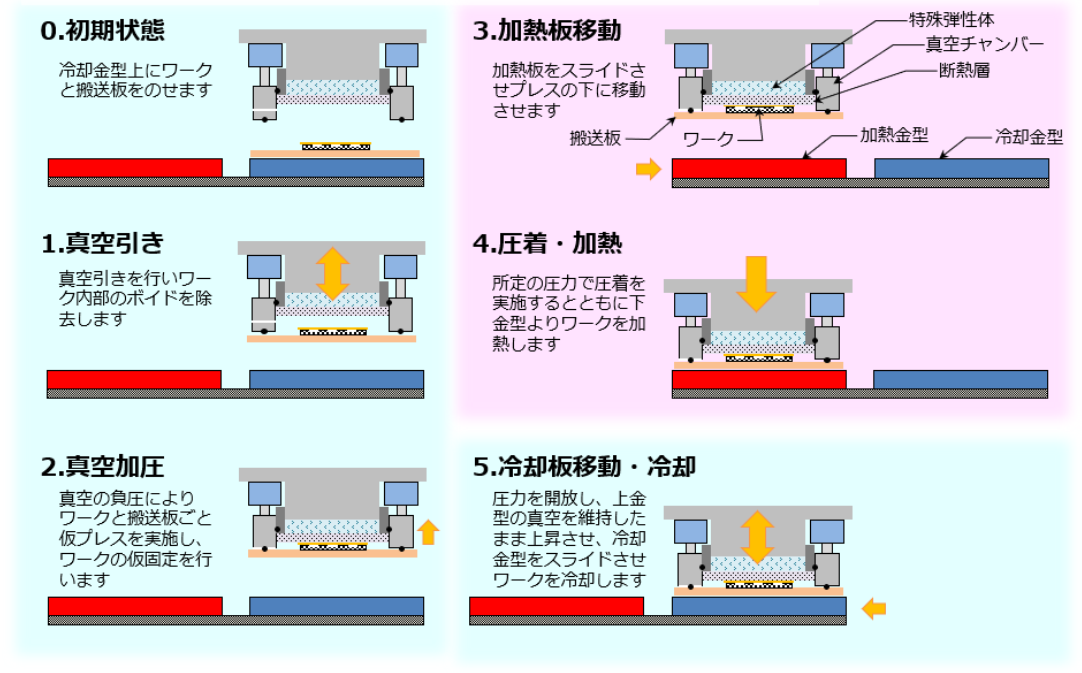 0.初期状態

冷却金型上にワークと搬送板をのせます

1.真空引き

真空引きを行いワーク内部のボイドを除去します

2.真空加圧

真空の負圧によりワークと搬送板ごと仮プレスを実施し、ワークの仮固定を行います

3.加熱板移動

加熱板をスライドさせプレスの下に移動させます

特殊弾性体
真空チャンバー
断熱層
搬送板
ワーク
加熱金型
冷却金型

4.圧着・加熱

所定の圧力で圧着を実施するとともに下金型よりワークを加熱します

5.冷却板移動・冷却

圧力を開放し、上金型の真空を維持したまま上昇させ、冷却金型をスライドさせワークを冷却します