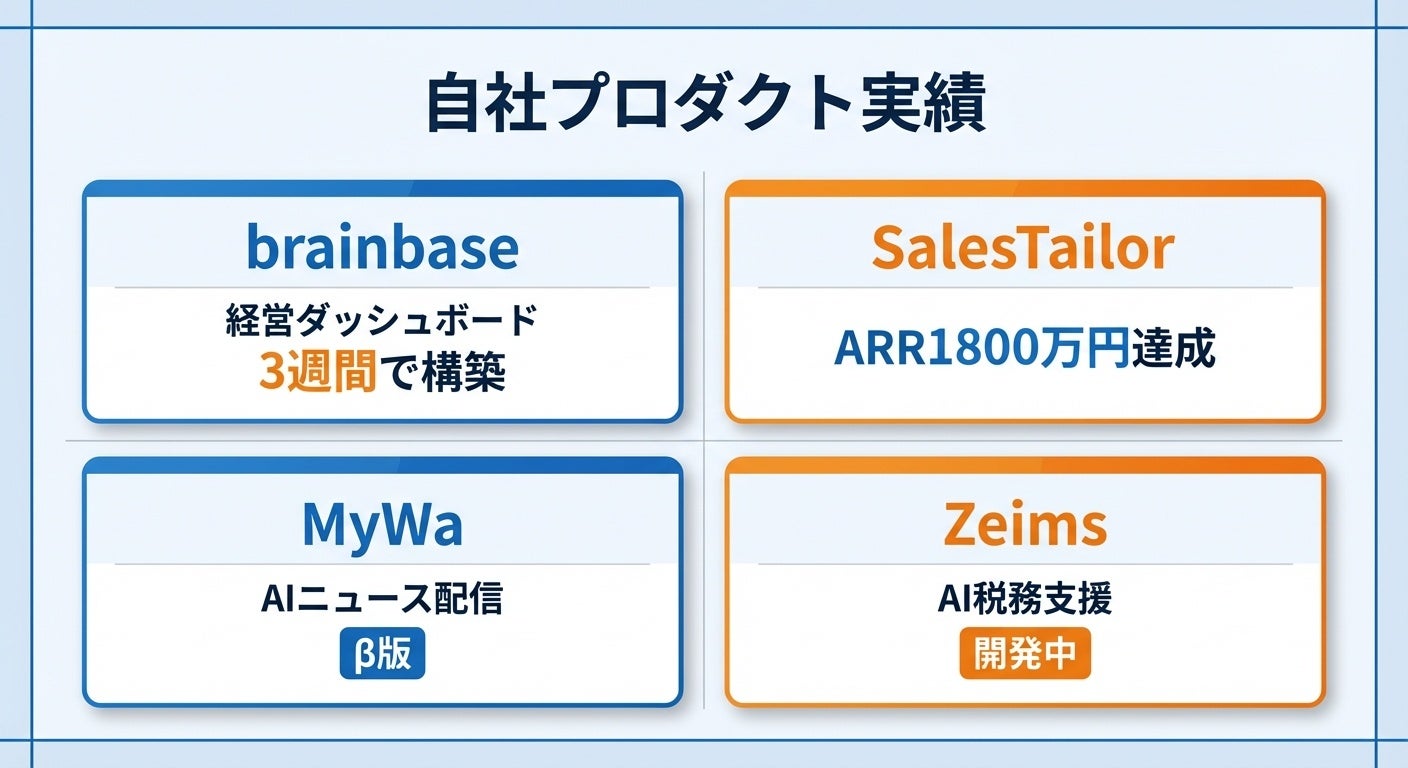 自社プロダクト実績

brainbase

経営ダッシュボード
3週間で構築

SalesTailor

ARR1800万円達成

MyWa

AIニュース配信
β版

Zeims

AI税務支援
開発中