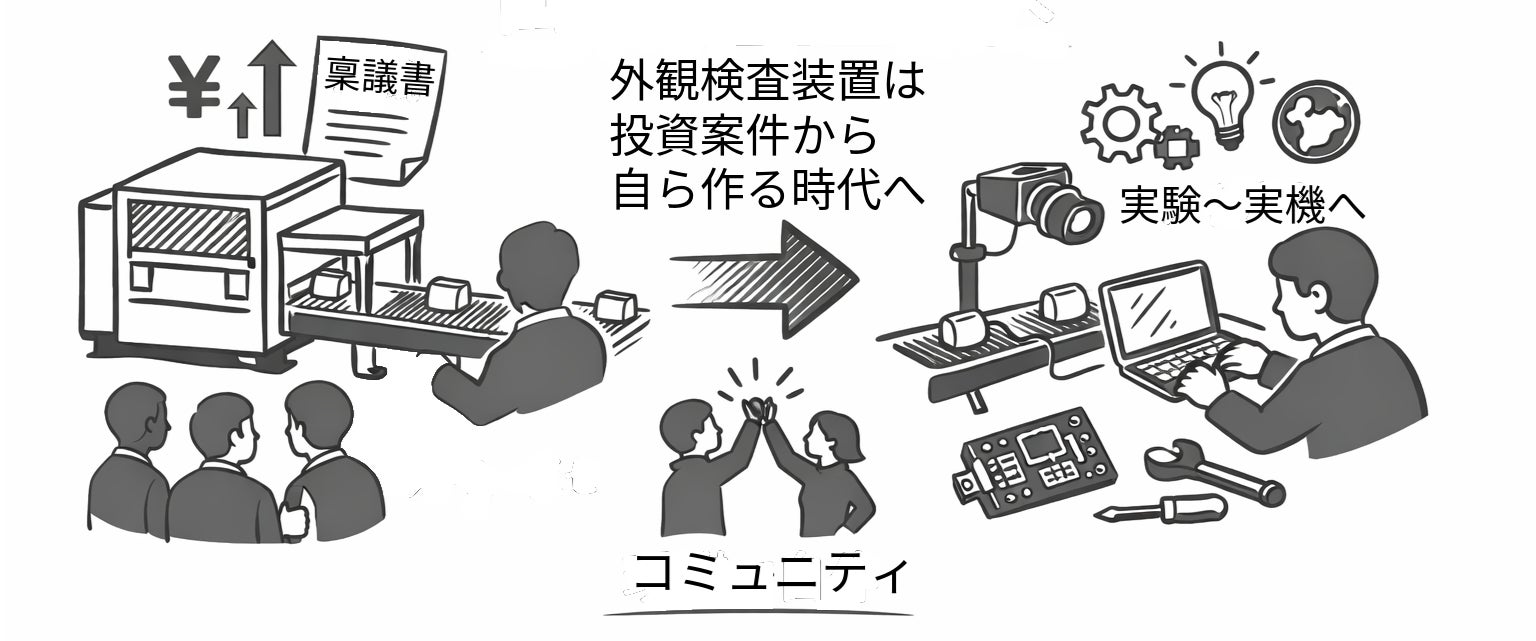 ¥
稟議書

外観検査装置は
投資案件から
自ら作る時代へ

実験～実機へ

コミュニティ