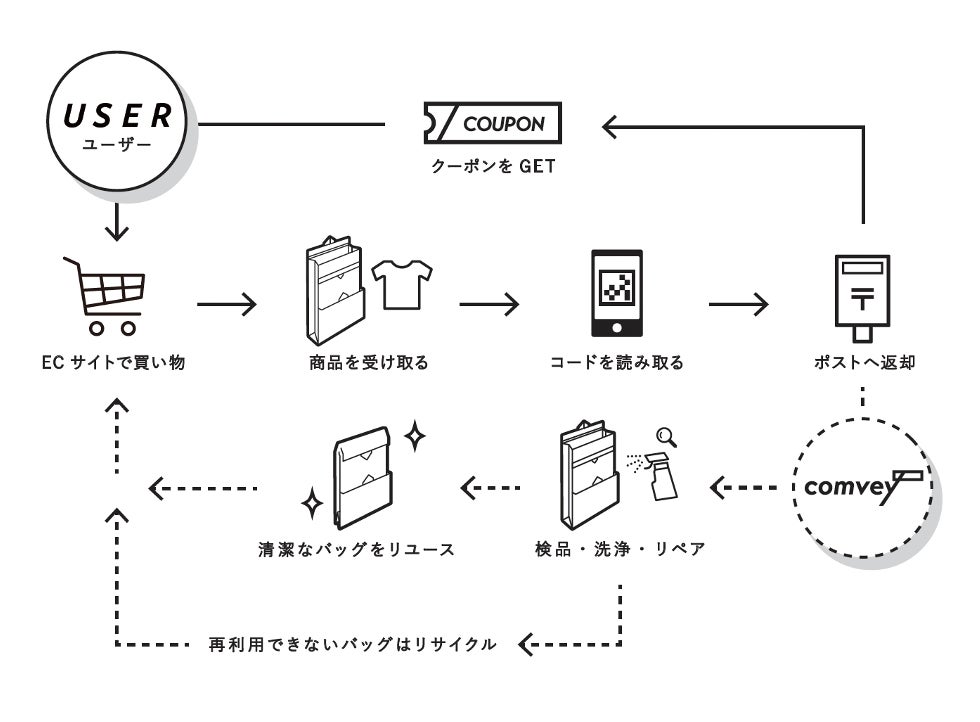 USER
ユーザー

COUPON
クーポンを GET

EC サイトで買い物

商品を受け取る

コードを読み取る

ポストへ返却

comvey

検品・洗浄・リペア

清潔なバッグをリユース

再利用できないバッグはリサイクル