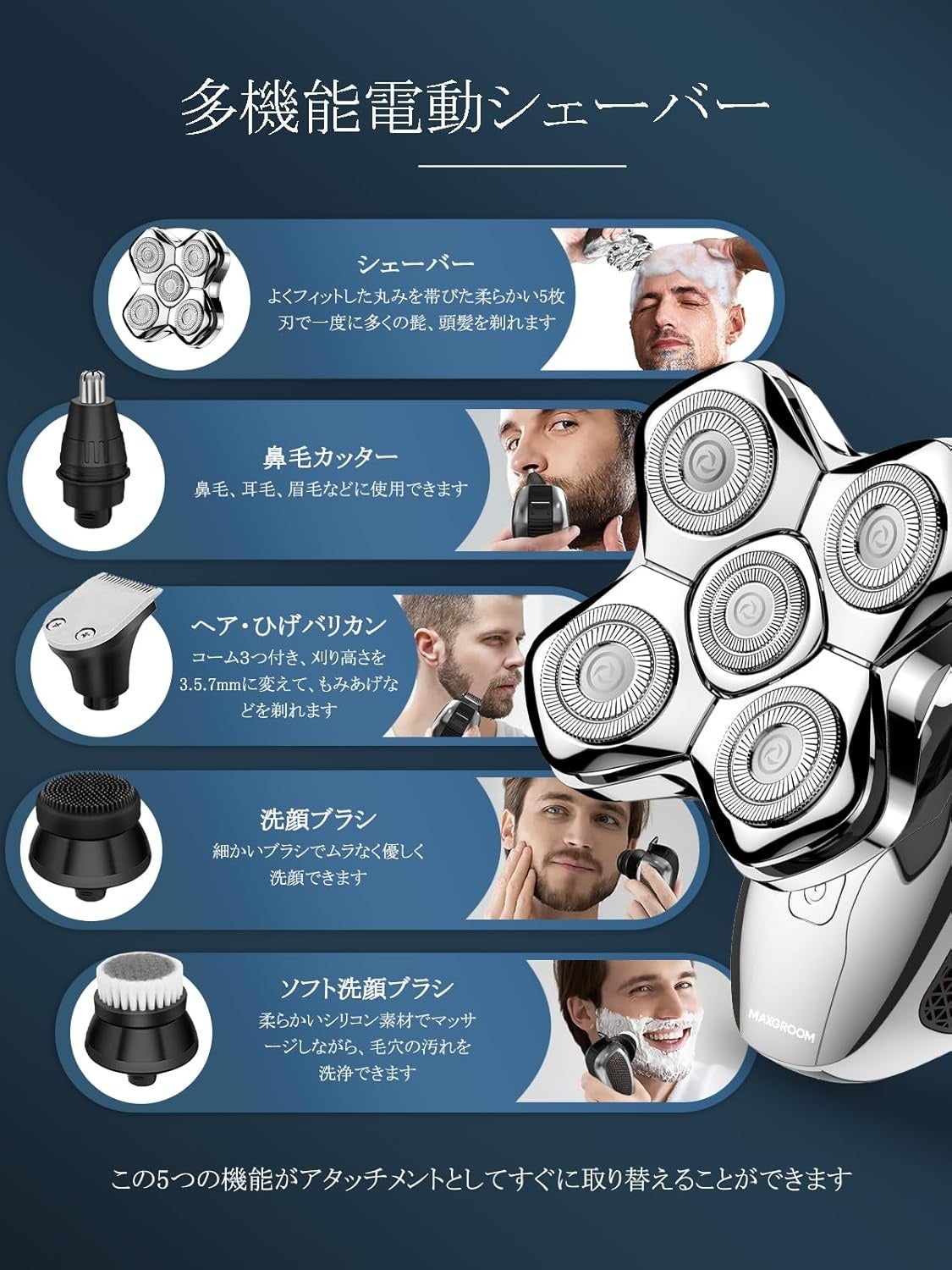 多機能電動シェーバー

シェーバー
よくフィットした丸みを帯びた柔らかい5枚刃で一度に多くの髭、頭髪を剃れます

鼻毛カッター
鼻毛、耳毛、眉毛などに使用できます

ヘア・ひげバリカン
コーム3つ付き、刈り高さを3.5.7mmに変えて、もみあげなどを剃れます

洗顔ブラシ
細かいブラシでムラなく優しく洗顔できます

ソフト洗顔ブラシ
柔らかいシリコン素材でマッサージしながら、毛穴の汚れを洗浄できます

MAXGROOM

この5つの機能がアタッチメントとしてすぐに取り替えることができます