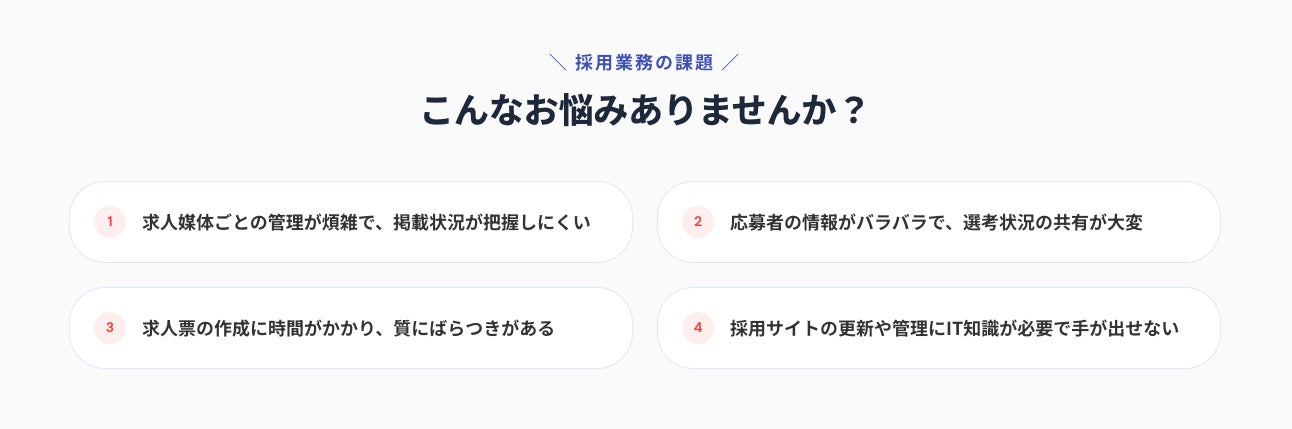 ＼ 採用業務の課題 ／

こんなお悩みありませんか？

1 求人媒体ごとの管理が煩雑で、掲載状況が把握しにくい

2 応募者の情報がバラバラで、選考状況の共有が大変

3 求人票の作成に時間がかかり、質にばらつきがある

4 採用サイトの更新や管理にIT知識が必要で手が出せない