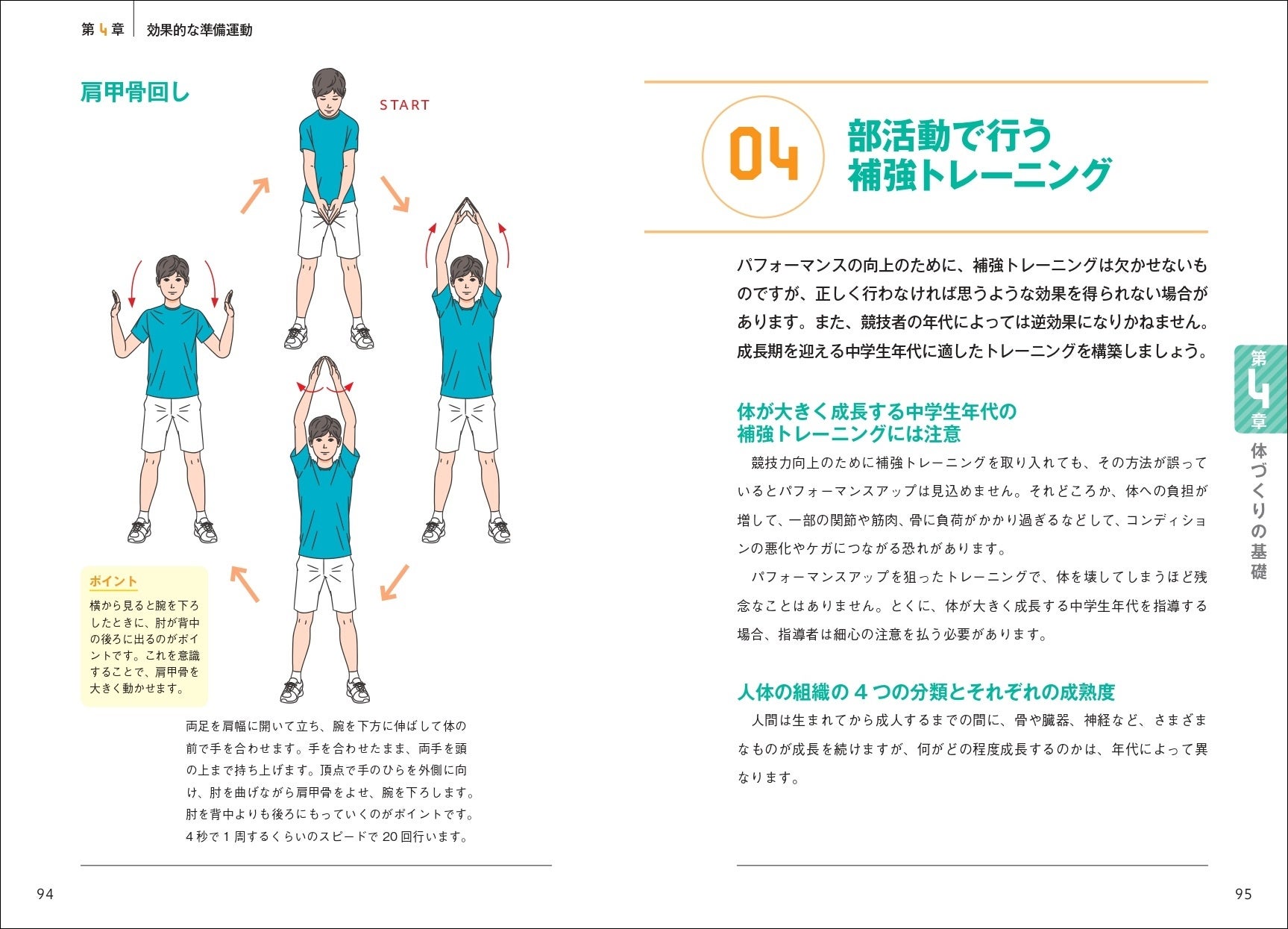 第4章　効果的な準備運動

肩甲骨回し

START

ポイント
横から見ると腕を下ろしたときに、肘が背中の後ろに出るのがポイントです。これを意識することで、肩甲骨を大きく動かせます。

両足を肩幅に開いて立ち、腕を下方に伸ばして体の前で手を合わせます。手を合わせたまま、両手を頭の上まで持ち上げます。頂点で手のひらを外側に向け、肘を曲げながら肩甲骨をよせ、腕を下ろします。肘を背中よりも後ろにもっていくのがポイントです。4秒で1周するくらいのスピードで20回行います。

94

04　部活動で行う補強トレーニング

パフォーマンスの向上のために、補強トレーニングは欠かせないものですが、正しく行わなければ思うような効果を得られない場合があります。また、競技者の年代によっては逆効果になりかねません。成長期を迎える中学生年代に適したトレーニングを構築しましょう。

体が大きく成長する中学生年代の補強トレーニングには注意

競技力向上のために補強トレーニングを取り入れても、その方法が誤っているとパフォーマンスアップは見込めません。それどころか、体への負担が増して、一部の関節や筋肉、骨に負荷がかかり過ぎるなどして、コンディションの悪化やケガにつながる恐れがあります。

パフォーマンスアップを狙ったトレーニングで、体を壊してしまうほど残念なことはありません。とくに、体が大きく成長する中学生年代を指導する場合、指導者は細心の注意を払う必要があります。

人体の組織の4つの分類とそれぞれの成熟度

人間は生まれてから成人するまでの間に、骨や臓器、神経など、さまざまなものが成長を続けますが、何がどの程度成長するのかは、年代によって異なります。

第4章　体づくりの基礎

95