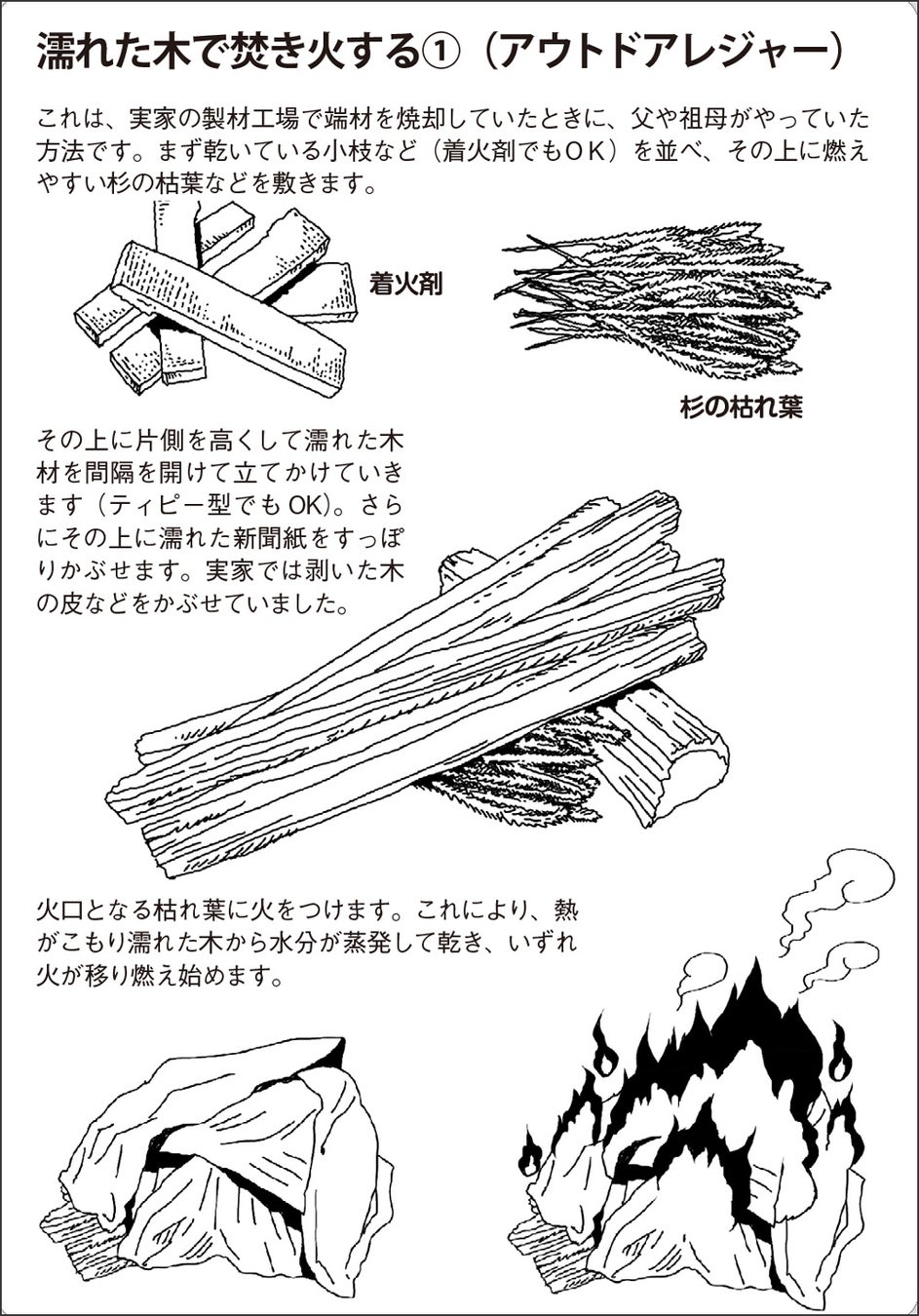 濡れた木で焚き火する①（アウトドアレジャー）

これは、実家の製材工場で端材を焼却していたときに、父や祖母がやっていた方法です。まず乾いている小枝など（着火剤でもOK）を並べ、その上に燃えやすい杉の枯葉などを敷きます。

着火剤

杉の枯れ葉

その上に片側を高くして濡れた木材を間隔を開けて立てかけていきます（ティピー型でもOK）。さらにその上に濡れた新聞紙をすっぽりかぶせます。実家では剥いた木の皮などをかぶせていました。

火口となる枯れ葉に火をつけます。これにより、熱がこもり濡れた木から水分が蒸発して乾き、いずれ火が移り燃え始めます。