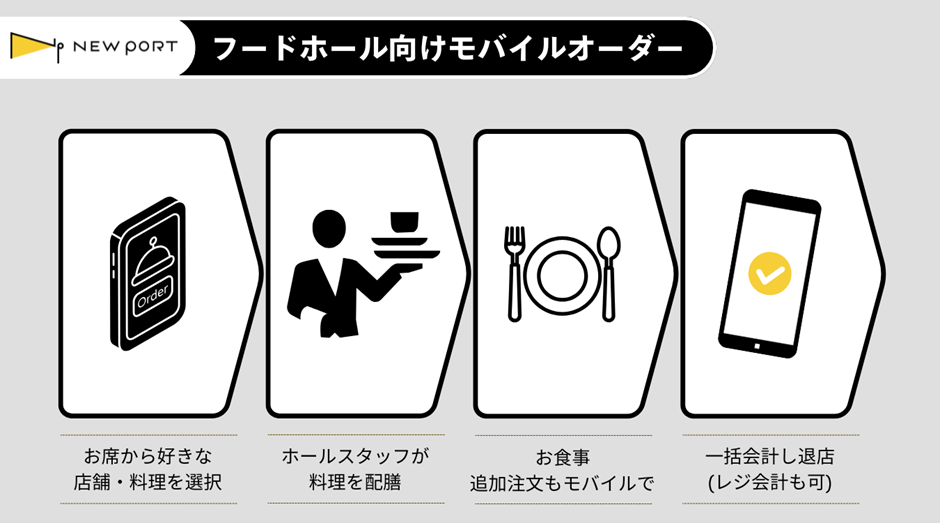 NEW PORT

フードホール向けモバイルオーダー

Order

お席から好きな
店舗・料理を選択

ホールスタッフが
料理を配膳

お食事
追加注文もモバイルで

一括会計し退店
(レジ会計も可)