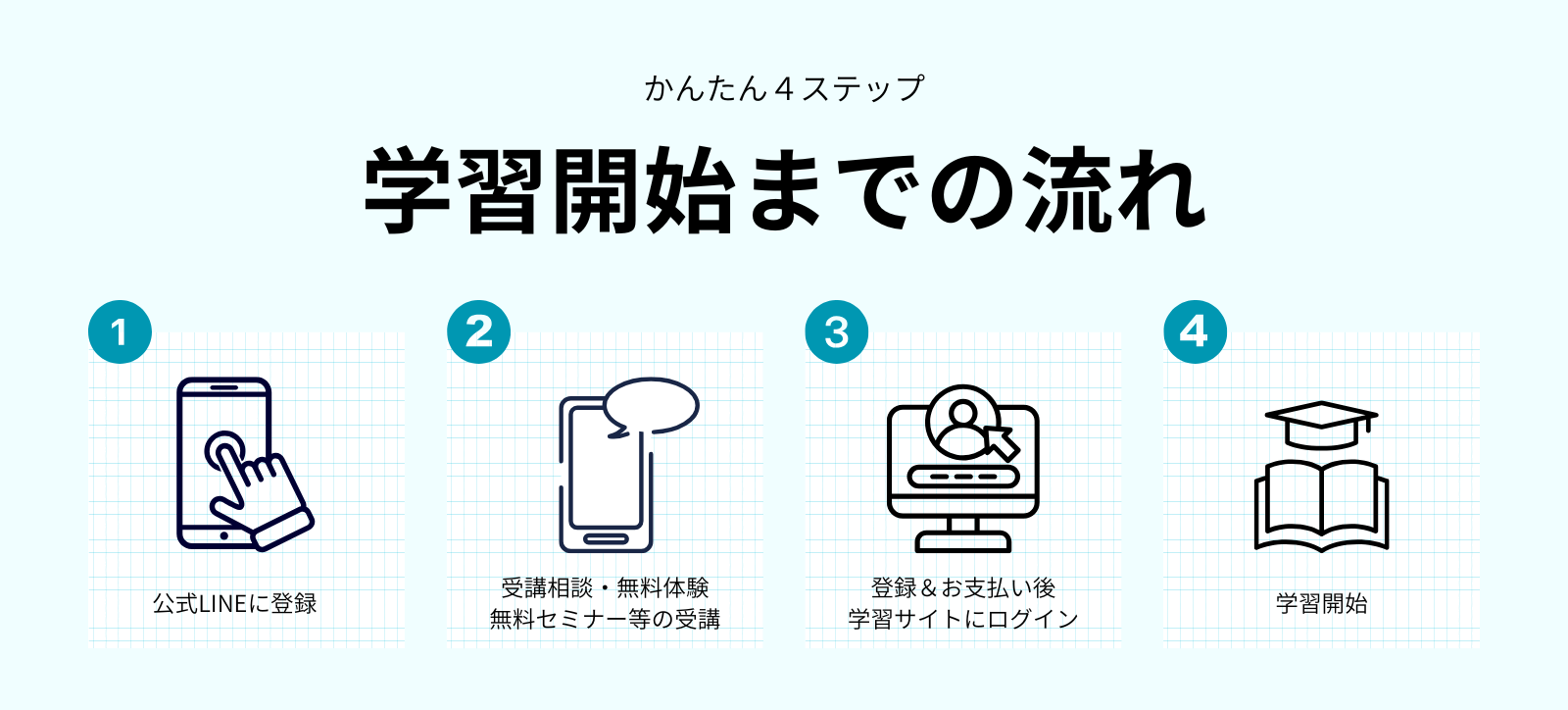 かんたん４ステップ

学習開始までの流れ

1

公式LINEに登録

2

受講相談・無料体験
無料セミナー等の受講

3

登録＆お支払い後
学習サイトにログイン

4

学習開始