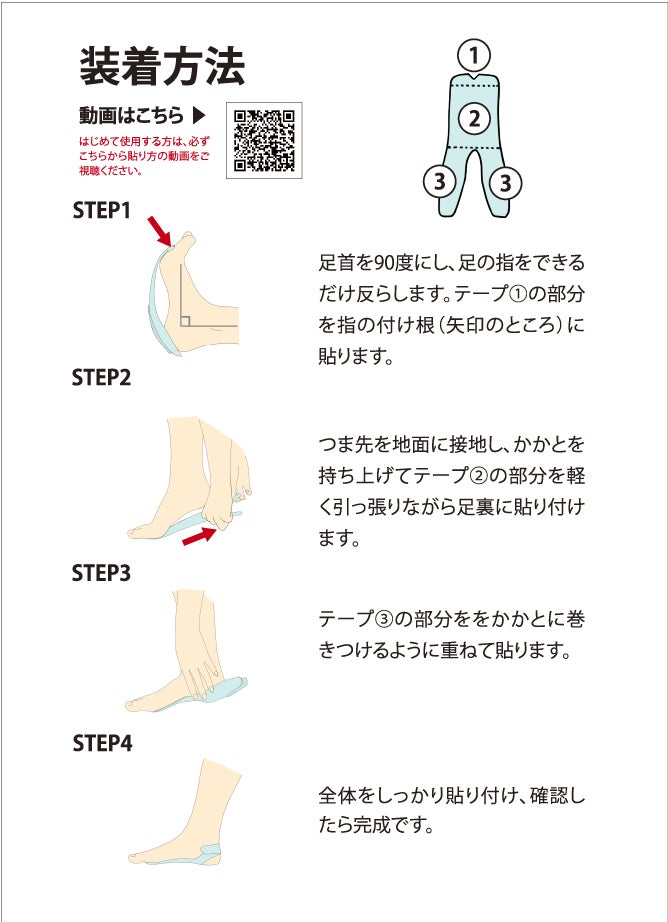 装着方法

動画はこちら ▶

はじめて使用する方は、必ずこちらから貼り方の動画をご視聴ください。

①
②
③ ③

STEP1

足首を90度にし、足の指をできるだけ反らします。テープ①の部分を指の付け根（矢印のところ）に貼ります。

STEP2

つま先を地面に接地し、かかとを持ち上げてテープ②の部分を軽く引っ張りながら足裏に貼り付けます。

STEP3

テープ③の部分ををかかとに巻きつけるように重ねて貼ります。

STEP4

全体をしっかり貼り付け、確認したら完成です。