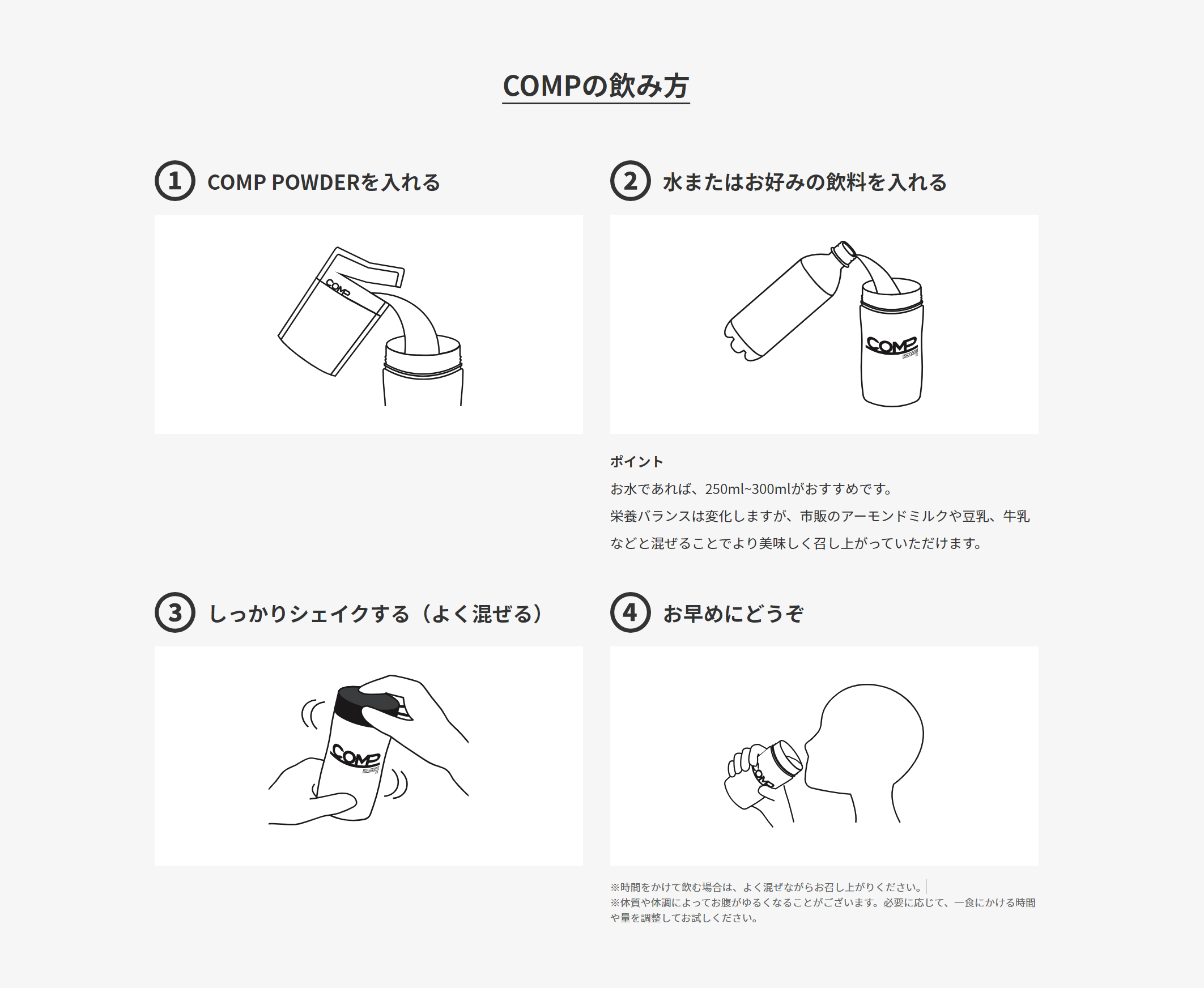 COMPの飲み方

① COMP POWDERを入れる

COMP

② 水またはお好みの飲料を入れる

COMP

ポイント
お水であれば、250ml~300mlがおすすめです。
栄養バランスは変化しますが、市販のアーモンドミルクや豆乳、牛乳などと混ぜることでより美味しく召し上がっていただけます。

③ しっかりシェイクする（よく混ぜる）

COMP

④ お早めにどうぞ

COMP

※時間をかけて飲む場合は、よく混ぜながらお召し上がりください。
※体質や体調によってお腹がゆるくなることがございます。必要に応じて、一食にかける時間や量を調整してお試しください。