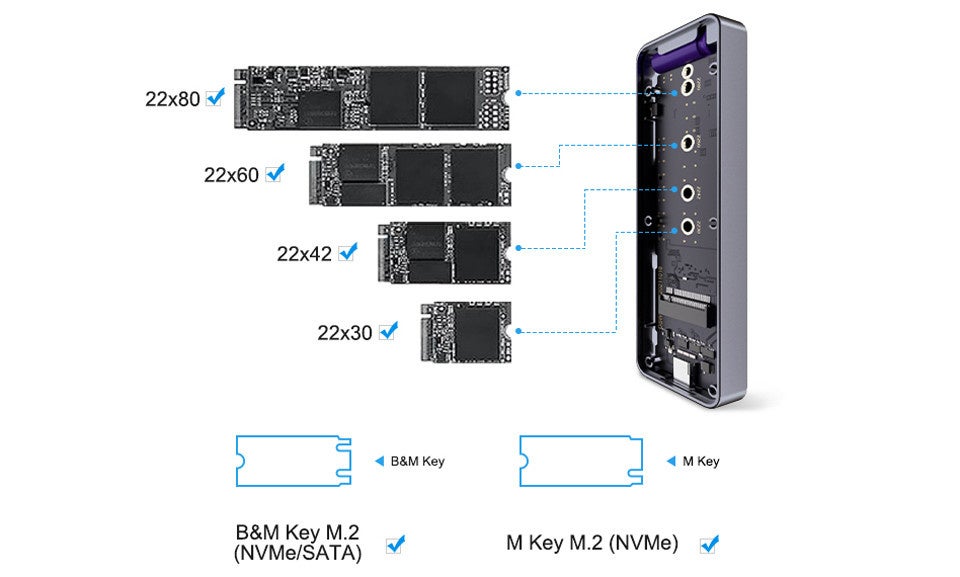 22x80

22x60

22x42

22x30

B&M Key

M Key

B&M Key M.2 (NVMe/SATA)

M Key M.2 (NVMe)