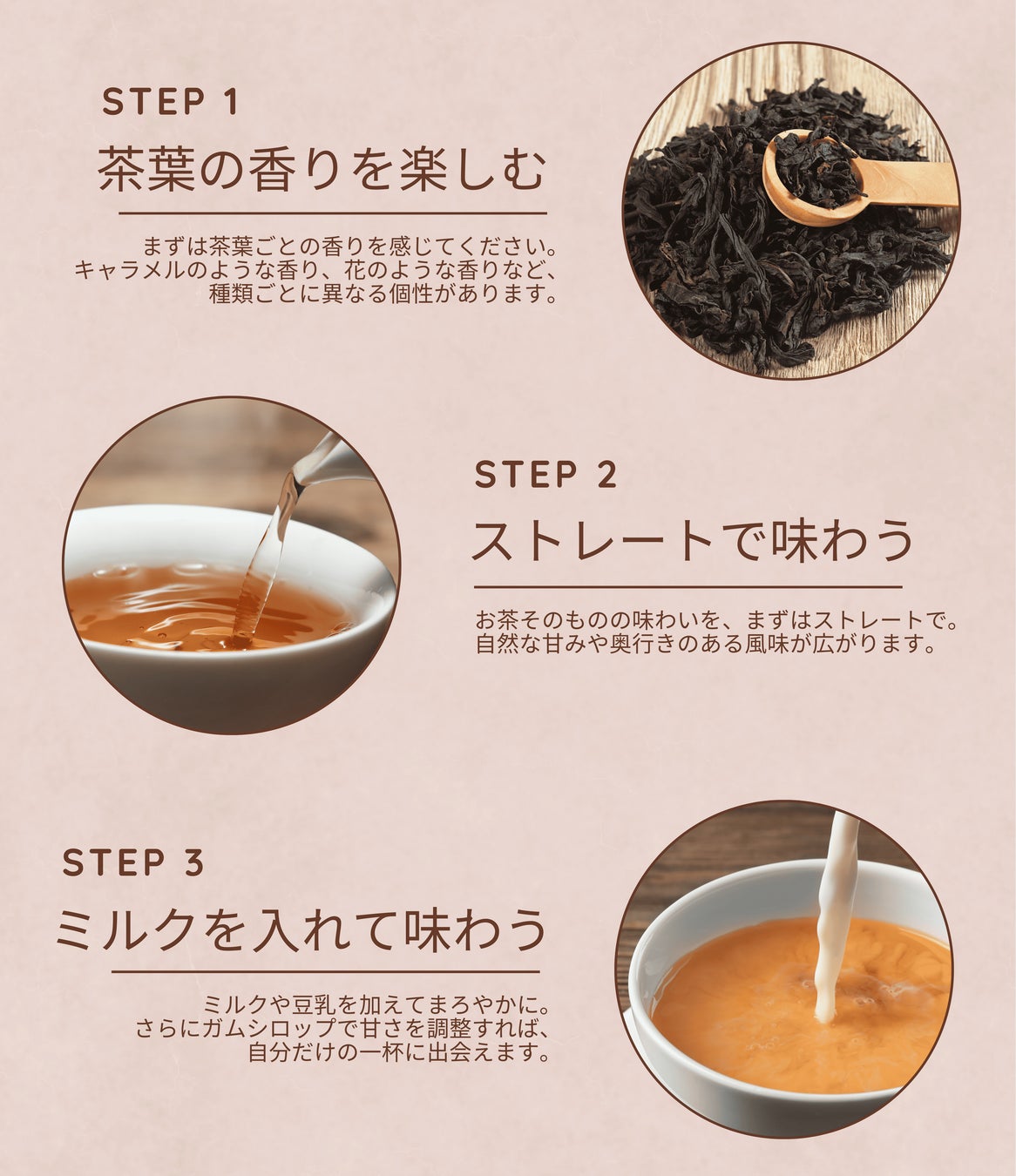 STEP 1
茶葉の香りを楽しむ

まずは茶葉ごとの香りを感じてください。
キャラメルのような香り、花のような香りなど、
種類ごとに異なる個性があります。

STEP 2
ストレートで味わう

お茶そのものの味わいを、まずはストレートで。
自然な甘みや奥行きのある風味が広がります。

STEP 3
ミルクを入れて味わう

ミルクや豆乳を加えてまろやかに。
さらにガムシロップで甘さを調整すれば、
自分だけの一杯に出会えます。