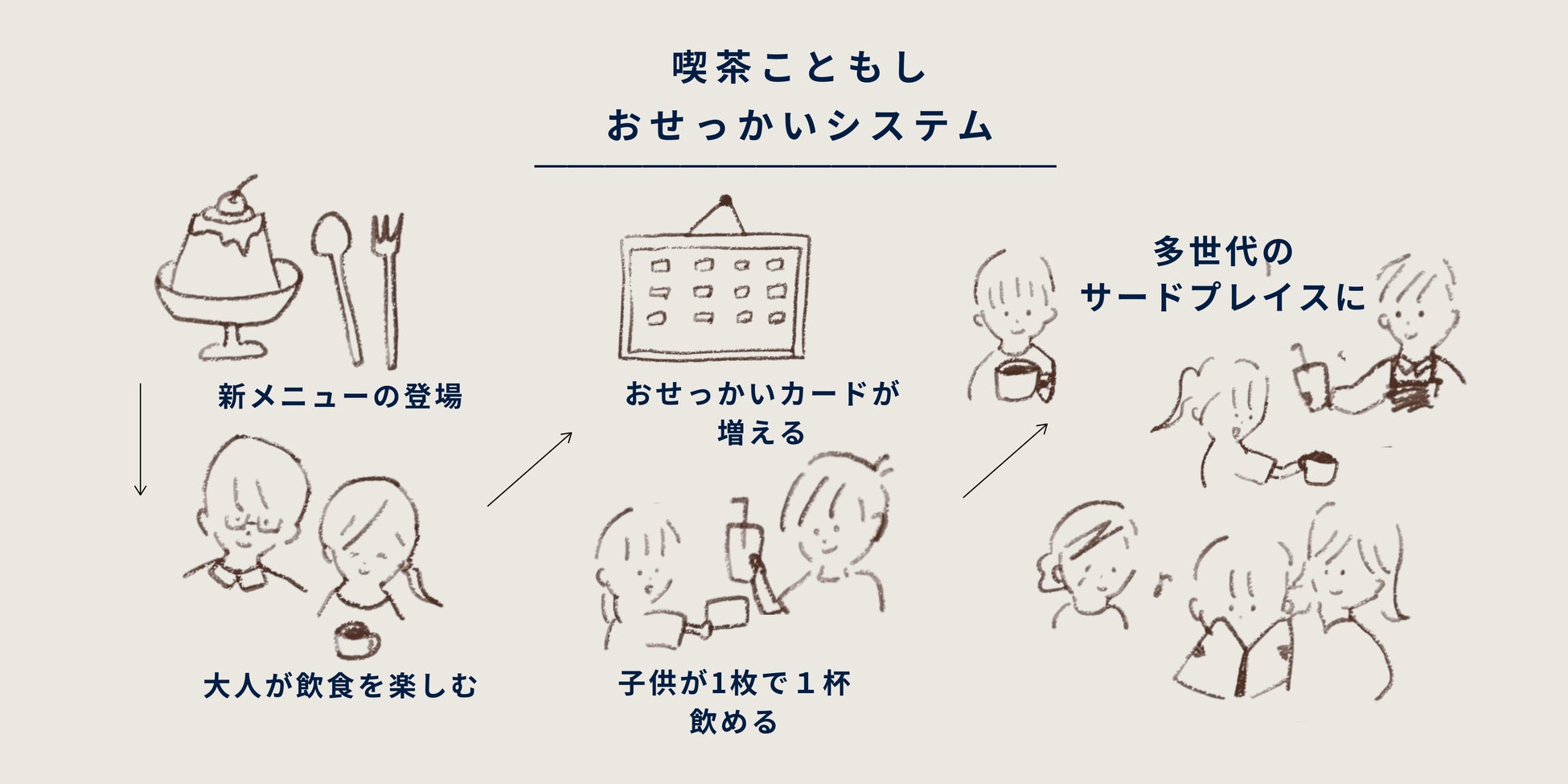 喫茶こともし
おせっかいシステム

新メニューの登場

大人が飲食を楽しむ

おせっかいカードが増える

子供が1枚で１杯飲める

多世代のサードプレイスに