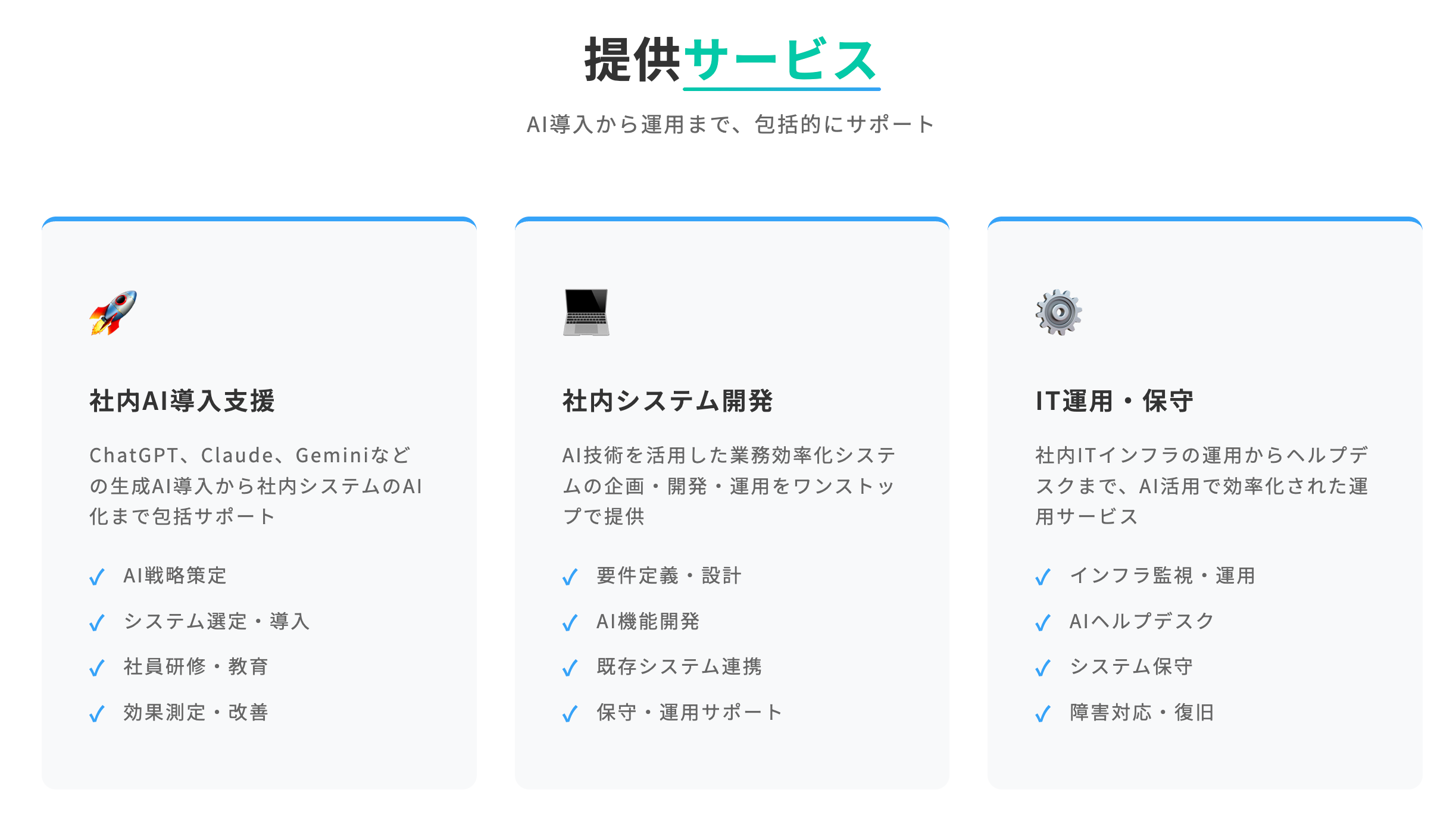 提供サービス

AI導入から運用まで、包括的にサポート

社内AI導入支援

ChatGPT、Claude、Geminiなどの生成AI導入から社内システムのAI化まで包括サポート

✓ AI戦略策定
✓ システム選定・導入
✓ 社員研修・教育
✓ 効果測定・改善

社内システム開発

AI技術を活用した業務効率化システムの企画・開発・運用をワンストップで提供

✓ 要件定義・設計
✓ AI機能開発
✓ 既存システム連携
✓ 保守・運用サポート

IT運用・保守

社内ITインフラの運用からヘルプデスクまで、AI活用で効率化された運用サービス

✓ インフラ監視・運用
✓ AIヘルプデスク
✓ システム保守
✓ 障害対応・復旧