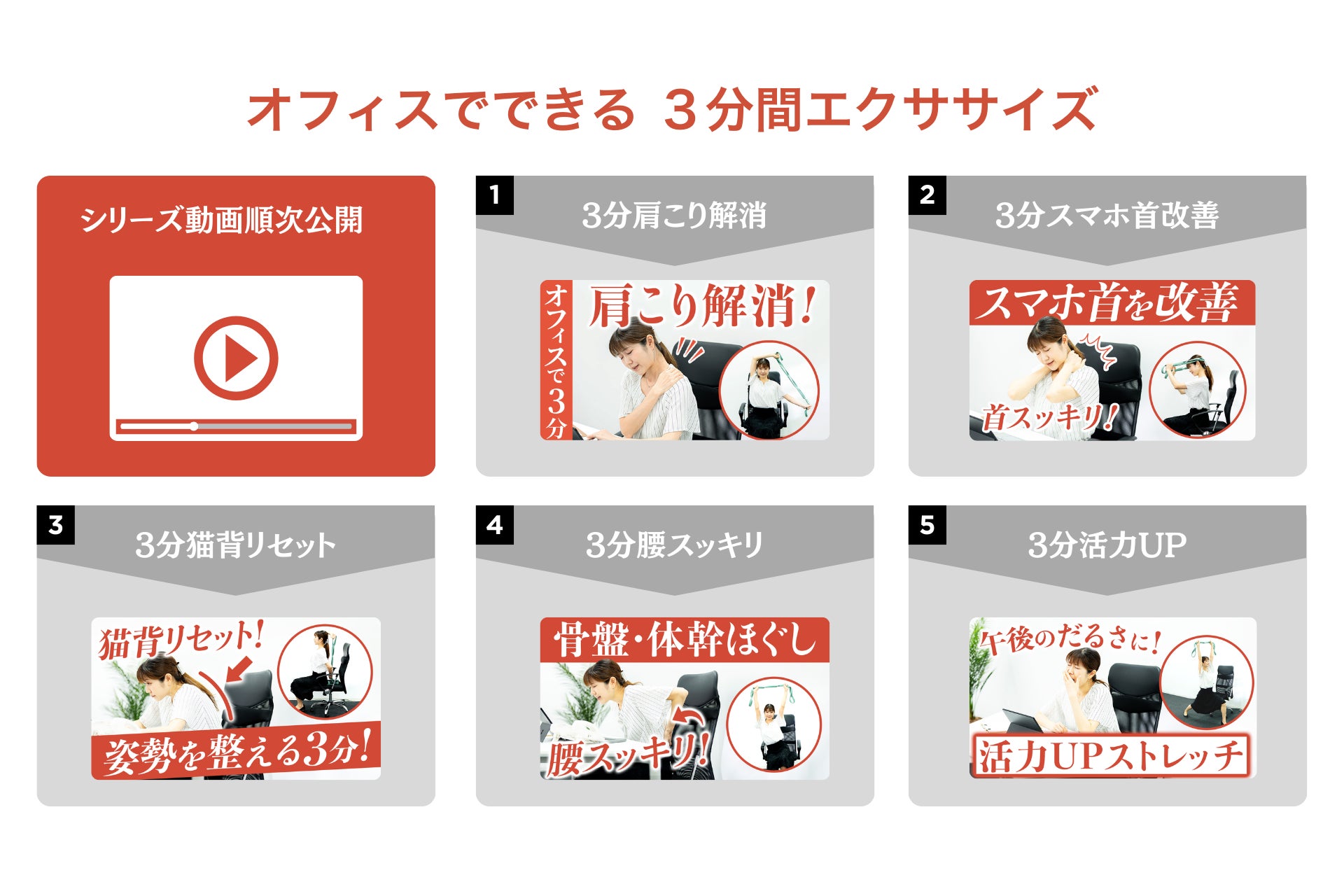 オフィスでできる 3分間エクササイズ

シリーズ動画順次公開

1
3分肩こり解消
オフィスで3分
肩こり解消!

2
3分スマホ首改善
スマホ首を改善
首スッキリ!

3
3分猫背リセット
猫背リセット!
姿勢を整える3分!

4
3分腰スッキリ
骨盤・体幹ほぐし
腰スッキリ!

5
3分活力UP
午後のだるさに!
活力UPストレッチ