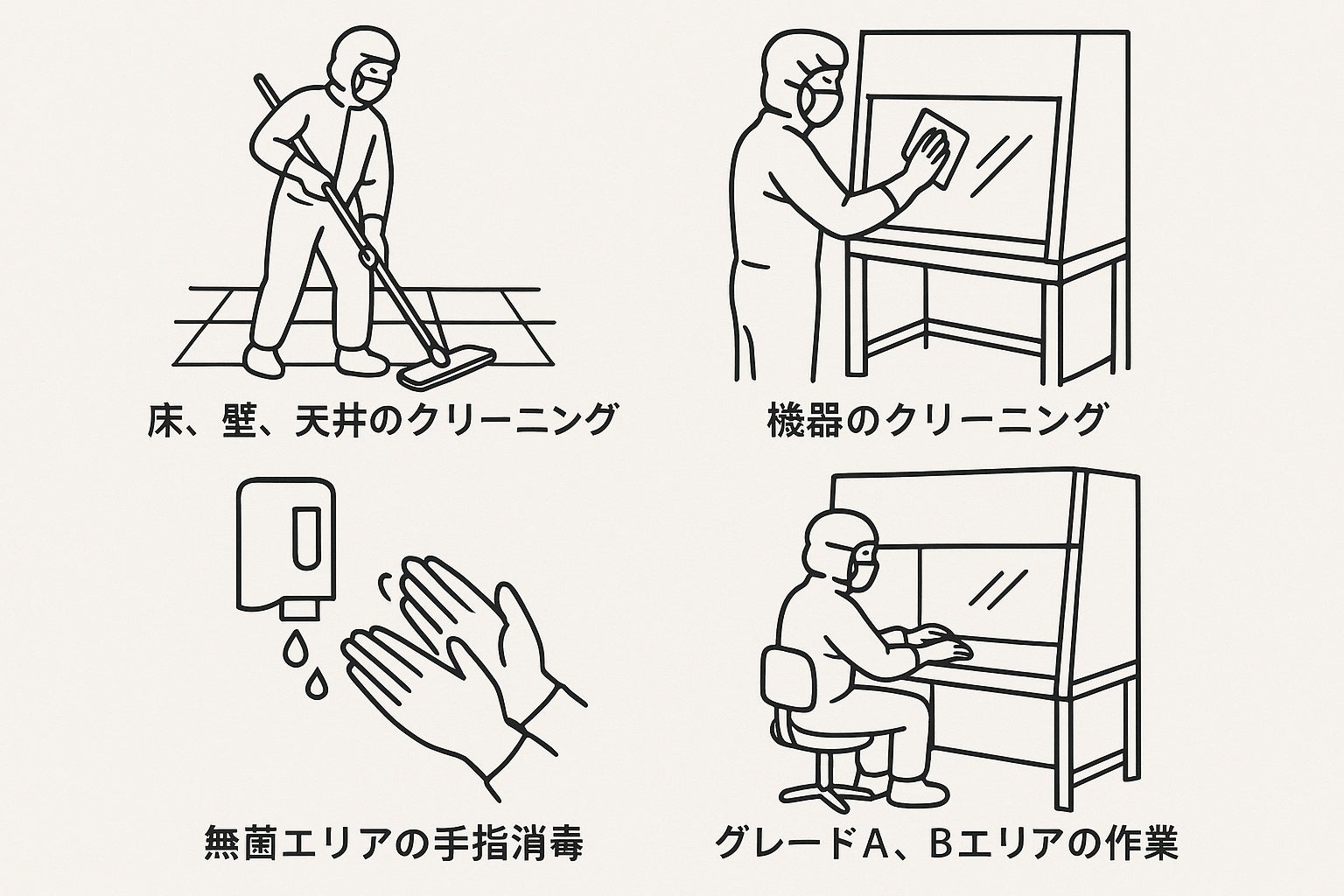 床、壁、天井のクリーニング

機器のクリーニング

無菌エリアの手指消毒

グレードA、Bエリアの作業