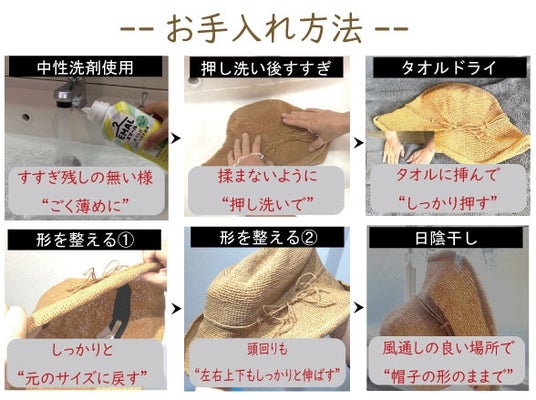 -- お手入れ方法 --

中性洗剤使用

EMAL

すすぎ残しの無い様
“ごく薄めに”

押し洗い後すすぎ

揉まないように
“押し洗いで”

タオルドライ

タオルに挿んで
“しっかり押す”

形を整える①

しっかりと
“元のサイズに戻す”

形を整える②

頭回りも
“左右上下もしっかりと伸ばす”

日陰干し

風通しの良い場所で
“帽子の形のままで”