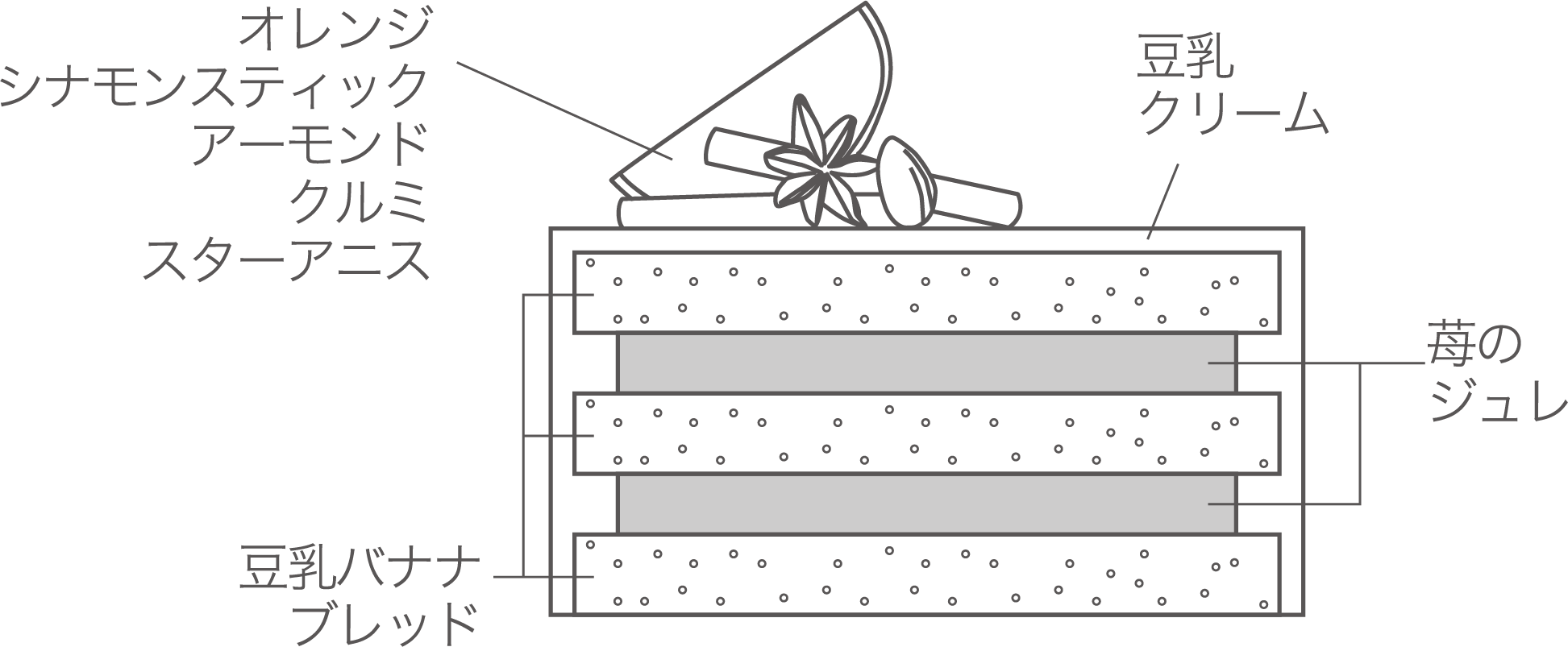 オレンジ
シナモンスティック
アーモンド
クルミ
スターアニス

豆乳
クリーム

苺の
ジュレ

豆乳バナナ
ブレッド