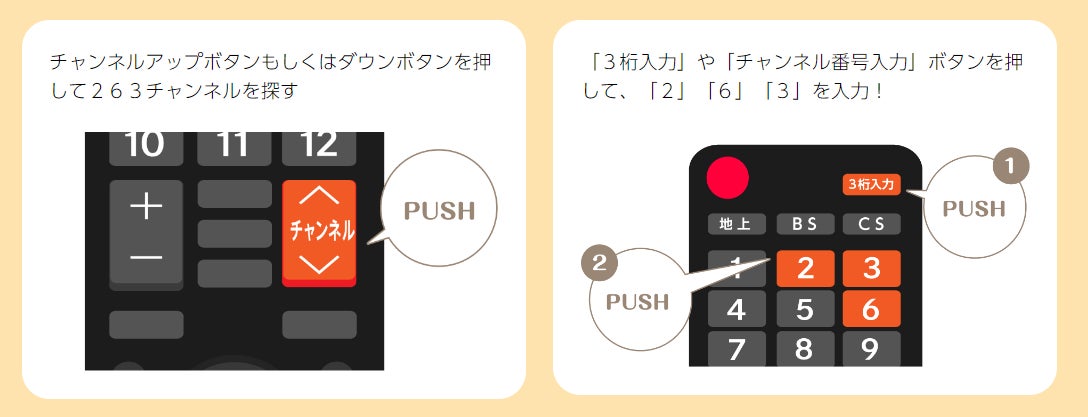 チャンネルアップボタンもしくはダウンボタンを押して２６３チャンネルを探す

10 11 12

＋

－

チャンネル

PUSH

「３桁入力」や「チャンネル番号入力」ボタンを押して、「2」「6」「3」を入力！

3桁入力

1

PUSH

地上 BS CS

2

PUSH

1 2 3
4 5 6
7 8 9