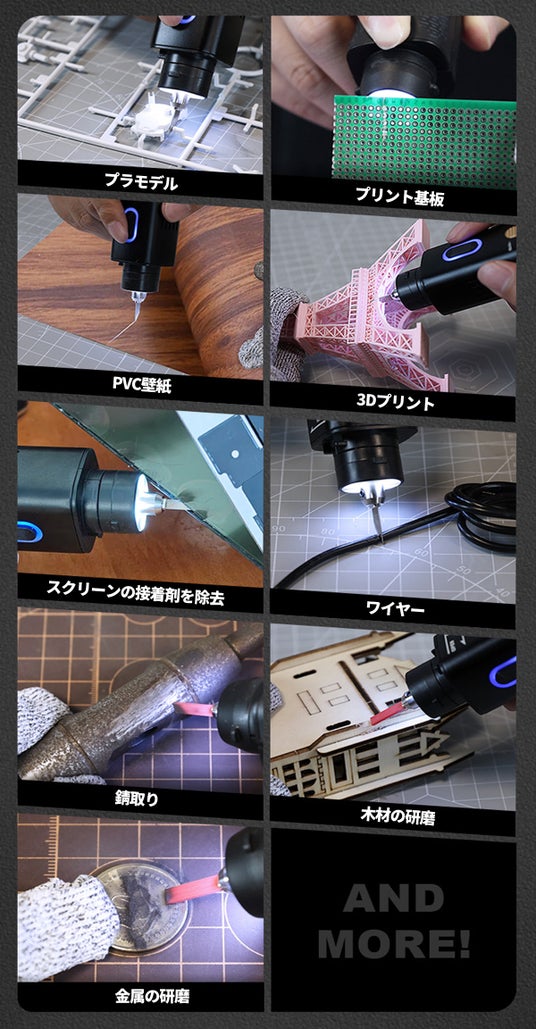 プラモデル

プリント基板

PVC壁紙

3Dプリント

スクリーンの接着剤を除去

ワイヤー

錆取り

木材の研磨

金属の研磨

AND MORE!