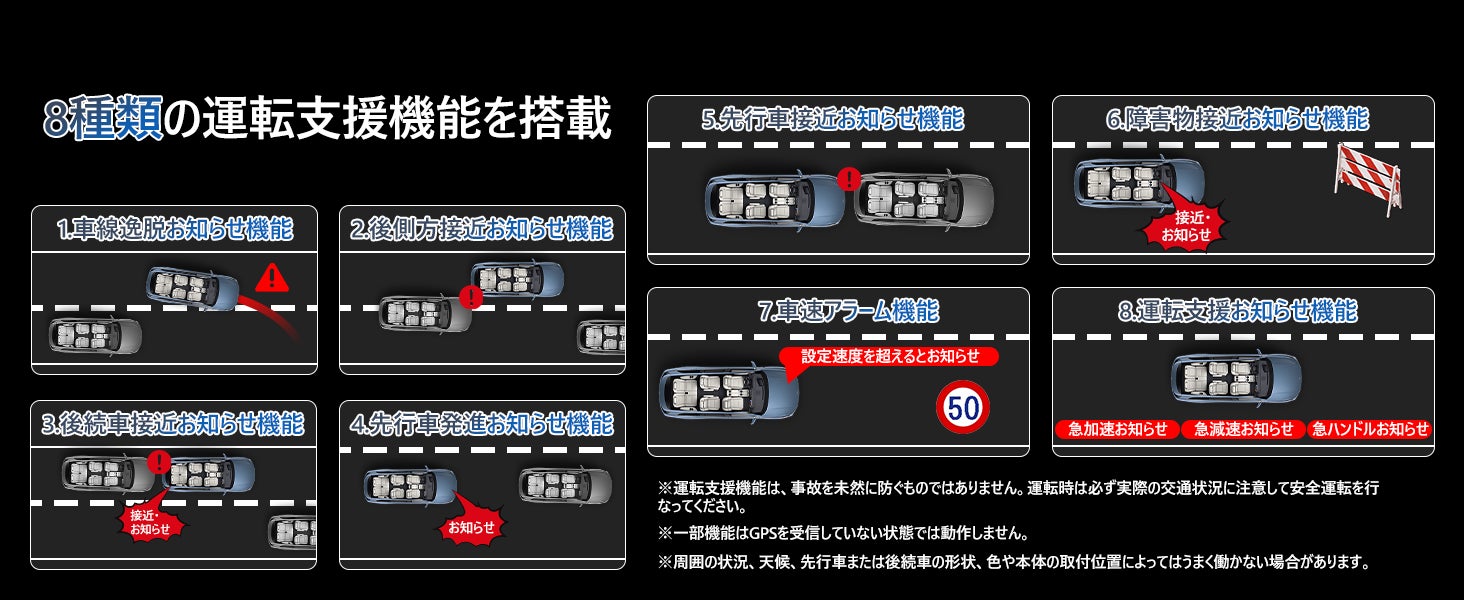 8種類の運転支援機能を搭載

1.車線逸脱お知らせ機能

2.後側方接近お知らせ機能

3.後続車接近お知らせ機能

接近・お知らせ

4.先行車発進お知らせ機能

お知らせ

5.先行車接近お知らせ機能

6.障害物接近お知らせ機能

接近・お知らせ

7.車速アラーム機能

設定速度を超えるとお知らせ

50

8.運転支援お知らせ機能

急加速お知らせ　急減速お知らせ　急ハンドルお知らせ

※運転支援機能は、事故を未然に防ぐものではありません。運転時は必ず実際の交通状況に注意して安全運転を行なってください。

※一部機能はGPSを受信していない状態では動作しません。

※周囲の状況、天候、先行車または後続車の形状、色や本体の取付位置によってはうまく働かない場合があります。