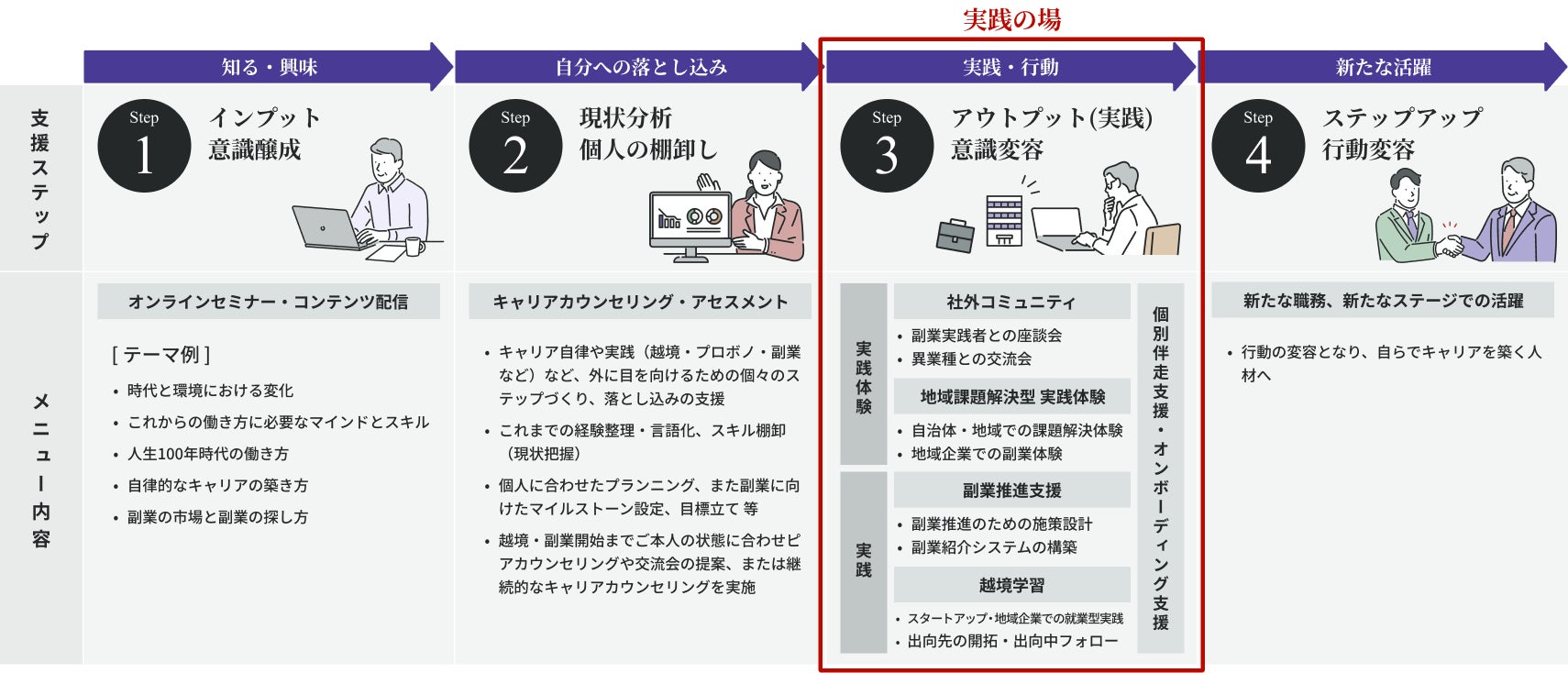 実践の場

知る・興味
自分への落とし込み
実践・行動
新たな活躍

支援ステップ

Step 1
インプット
意識醸成

Step 2
現状分析
個人の棚卸し

Step 3
アウトプット(実践)
意識変容

Step 4
ステップアップ
行動変容

メニュー内容

オンラインセミナー・コンテンツ配信

[ テーマ例 ]
• 時代と環境における変化
• これからの働き方に必要なマインドとスキル
• 人生100年時代の働き方
• 自律的なキャリアの築き方
• 副業の市場と副業の探し方

キャリアカウンセリング・アセスメント

• キャリア自律や実践（越境・プロボノ・副業など）など、外に目を向けるための個々のステップづくり、落とし込みの支援
• これまでの経験整理・言語化、スキル棚卸（現状把握）
• 個人に合わせたプランニング、また副業に向けたマイルストーン設定、目標立て 等
• 越境・副業開始までご本人の状態に合わせピアカウンセリングや交流会の提案、または継続的なキャリアカウンセリングを実施

実践体験

社外コミュニティ
• 副業実践者との座談会
• 異業種との交流会

地域課題解決型 実践体験
• 自治体・地域での課題解決体験
• 地域企業での副業体験

実践

副業推進支援
• 副業推進のための施策設計
• 副業紹介システムの構築

越境学習
• スタートアップ・地域企業での就業型実践
• 出向先の開拓・出向中フォロー

個別伴走支援・オンボーディング支援

新たな職務、新たなステージでの活躍

• 行動の変容となり、自らでキャリアを築く人材へ