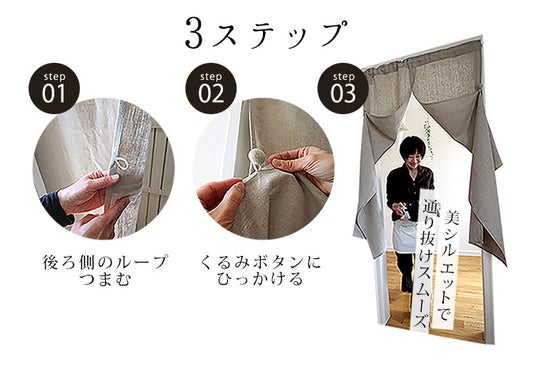 3ステップ

step 01

後ろ側のループ
つまむ

step 02

くるみボタンに
ひっかける

step 03

美シルエットで
通り抜けスムーズ