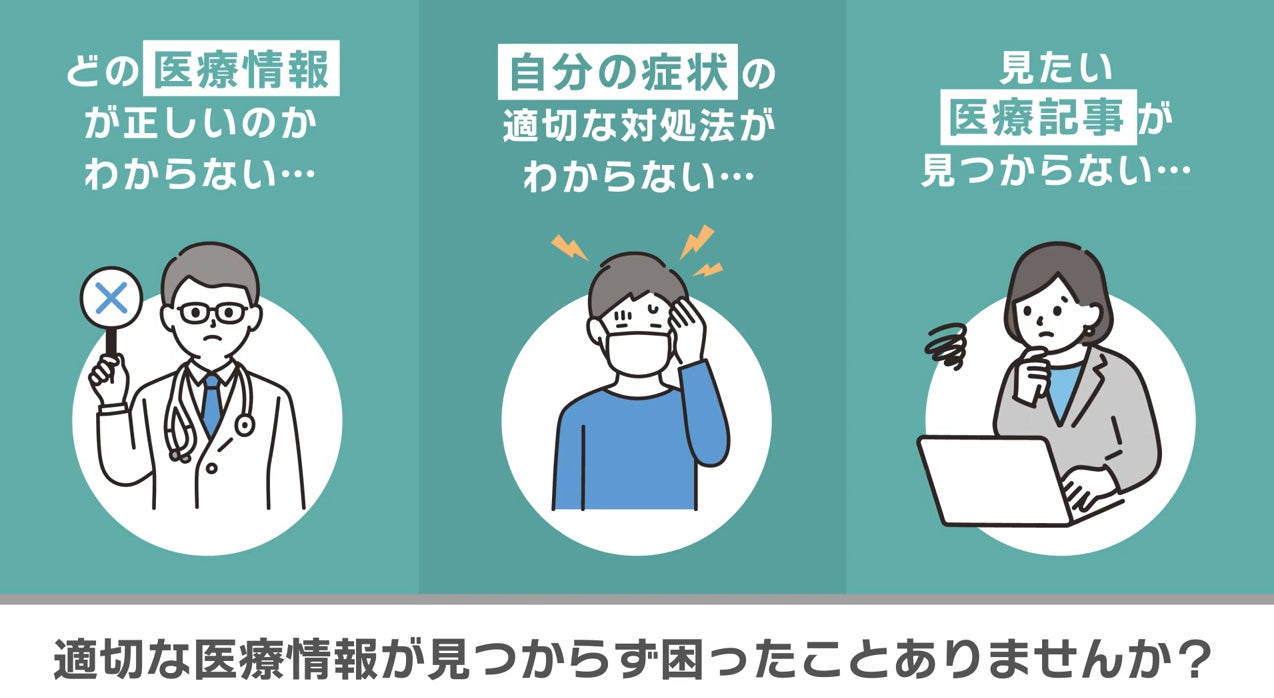 どの医療情報が正しいのかわからない…

自分の症状の適切な対処法がわからない…

見たい医療記事が見つからない…

適切な医療情報が見つからず困ったことありませんか？