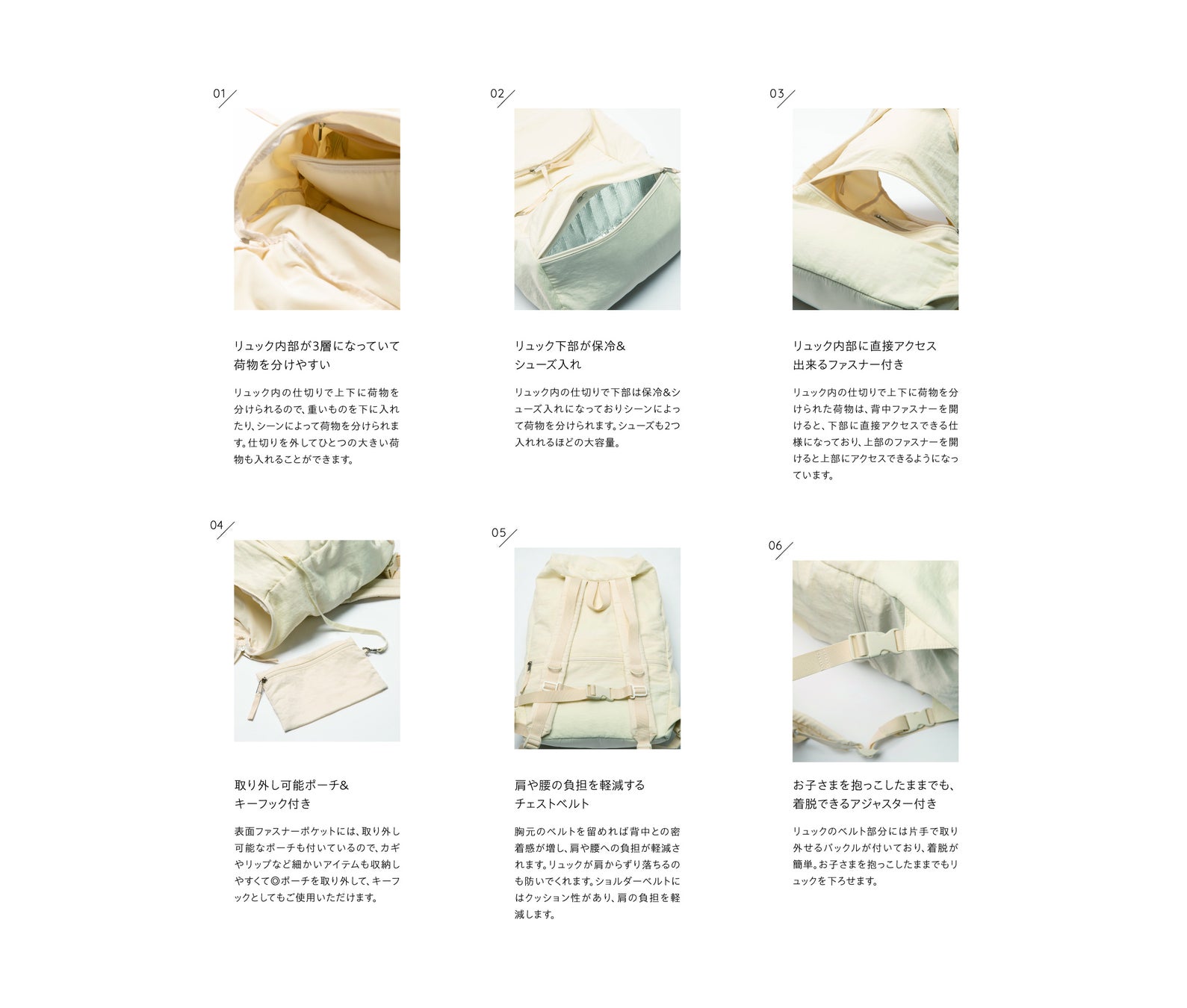 01

リュック内部が3層になっていて荷物を分けやすい

リュック内の仕切りで上下に荷物を分けられるので、重いものを下に入れたり、シーンによって荷物を分けられます。仕切りを外してひとつの大きい荷物も入れることができます。

02

リュック下部が保冷&シューズ入れ

リュック内の仕切りで下部は保冷&シューズ入れになっておりシーンによって荷物を分けられます。シューズも2つ入れれるほどの大容量。

03

リュック内部に直接アクセス出来るファスナー付き

リュック内の仕切りで上下に荷物を分けられた荷物は、背中ファスナーを開けると、下部に直接アクセスできる仕様になっており、上部のファスナーを開けると上部にアクセスできるようになっています。

04

取り外し可能ポーチ&キーフック付き

表面ファスナーポケットには、取り外し可能なポーチも付いているので、カギやリップなど細かいアイテムも収納しやすくて◎ポーチを取り外して、キーフックとしてもご使用いただけます。

05

肩や腰の負担を軽減するチェストベルト

胸元のベルトを留めれば背中との密着感が増し、肩や腰への負担が軽減されます。リュックが肩からずり落ちるのも防いでくれます。ショルダーベルトにはクッション性があり、肩の負担を軽減します。

06

お子さまを抱っこしたままでも、着脱できるアジャスター付き

リュックのベルト部分には片手で取り外せるバックルが付いており、着脱が簡単。お子さまを抱っこしたままでもリュックを下ろせます。