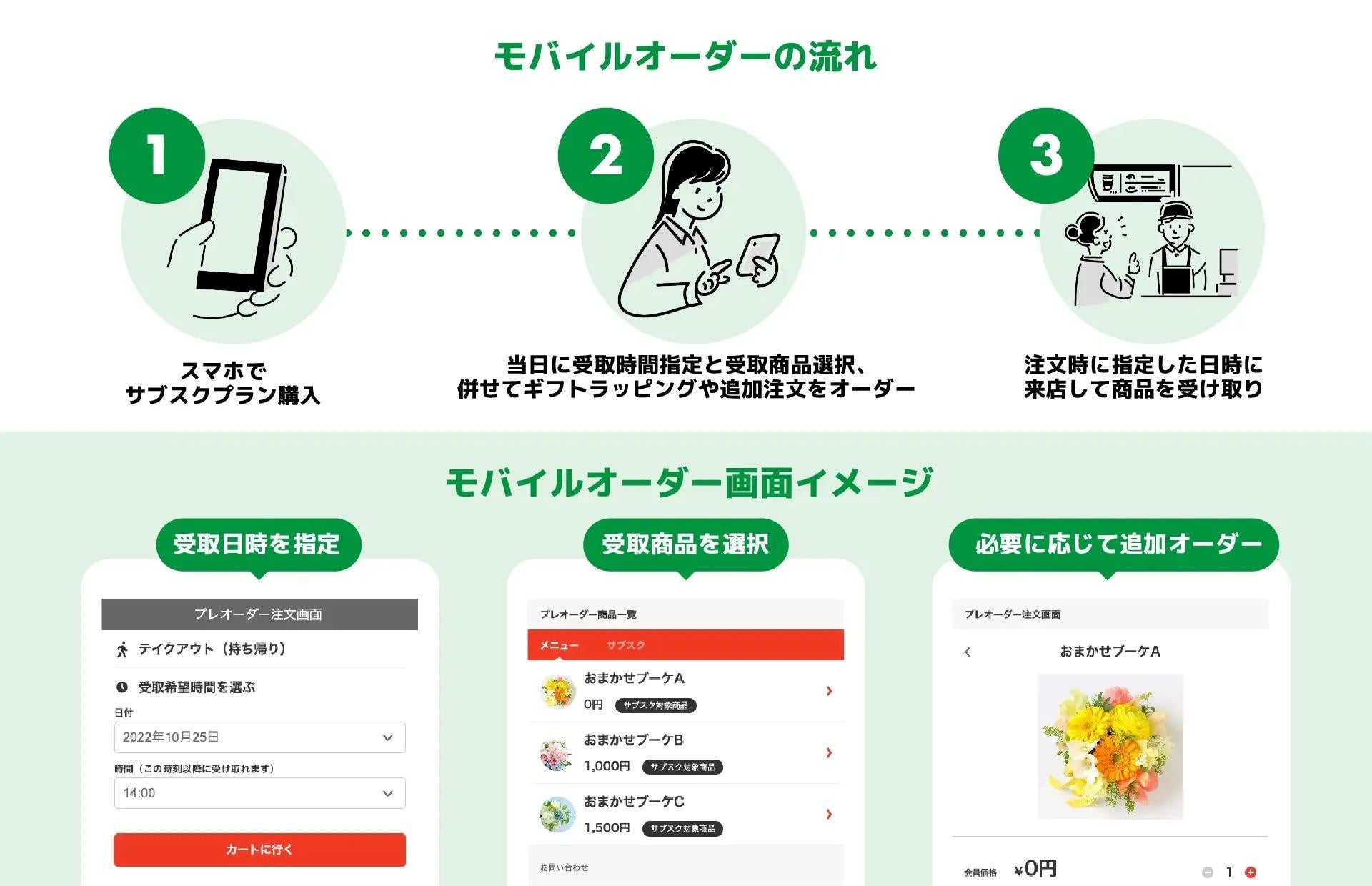 モバイルオーダーの流れ

1

スマホで
サブスクプラン購入

2

当日に受取時間指定と受取商品選択、
併せてギフトラッピングや追加注文をオーダー

3

注文時に指定した日時に
来店して商品を受け取り

モバイルオーダー画面イメージ

受取日時を指定

プレオーダー注文画面

テイクアウト（持ち帰り）

受取希望時間を選ぶ

日付

2022年10月25日

時間（この時刻以降に受け取れます）

14:00

カートに行く

受取商品を選択

プレオーダー商品一覧

メニュー　サブスク

おまかせブーケA
0円　サブスク対象商品

おまかせブーケB
1,000円　サブスク対象商品

おまかせブーケC
1,500円　サブスク対象商品

お問い合わせ

必要に応じて追加オーダー

プレオーダー注文画面

おまかせブーケA

会員価格　¥0円　1