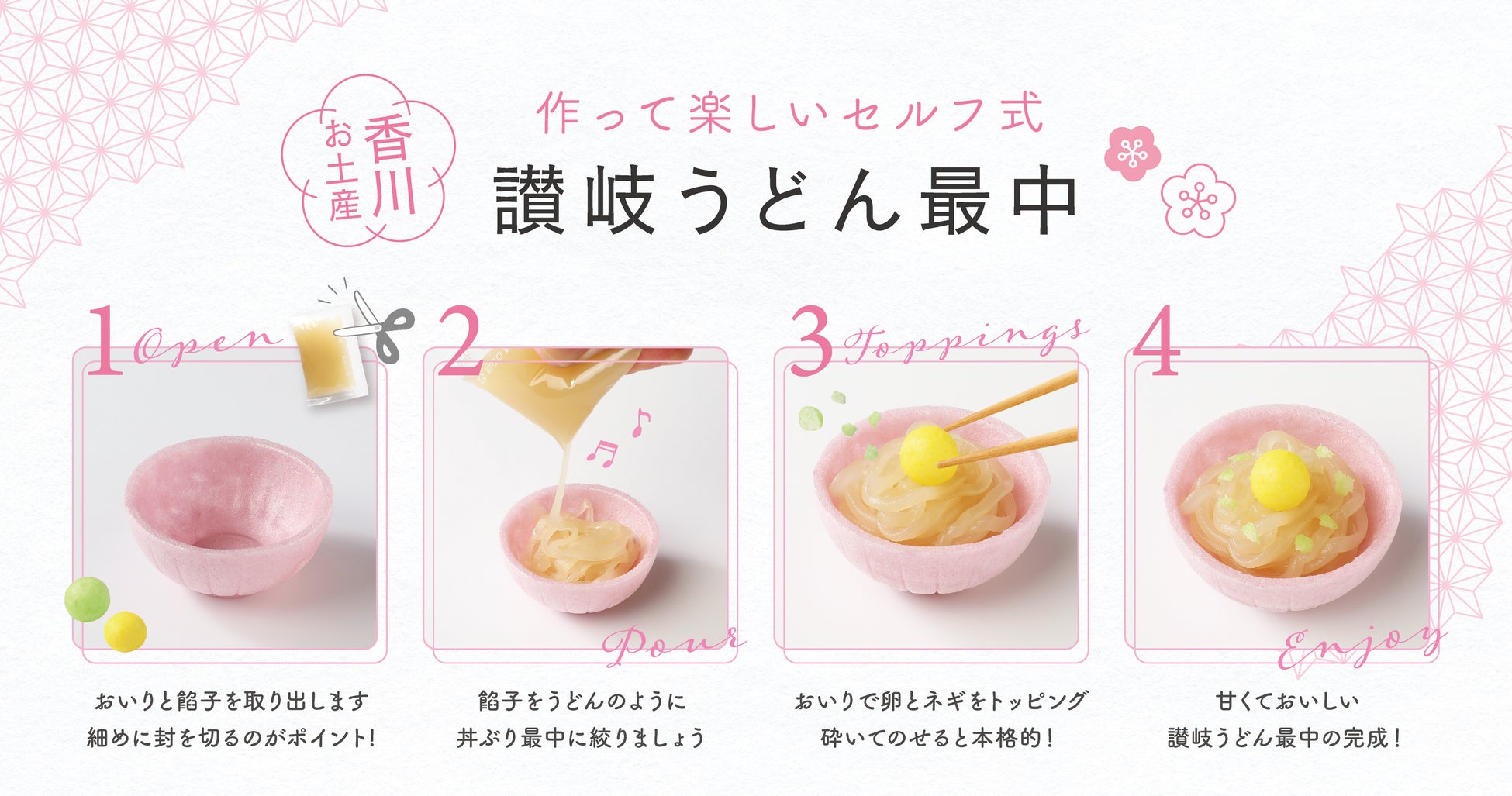 香川
お土産

作って楽しいセルフ式
讃岐うどん最中

1 Open

おいりと餡子を取り出します
細めに封を切るのがポイント!

2 Pour

餡子をうどんのように
丼ぶり最中に絞りましょう

3 Toppings

おいりで卵とネギをトッピング
砕いてのせると本格的!

4 Enjoy

甘くておいしい
讃岐うどん最中の完成!