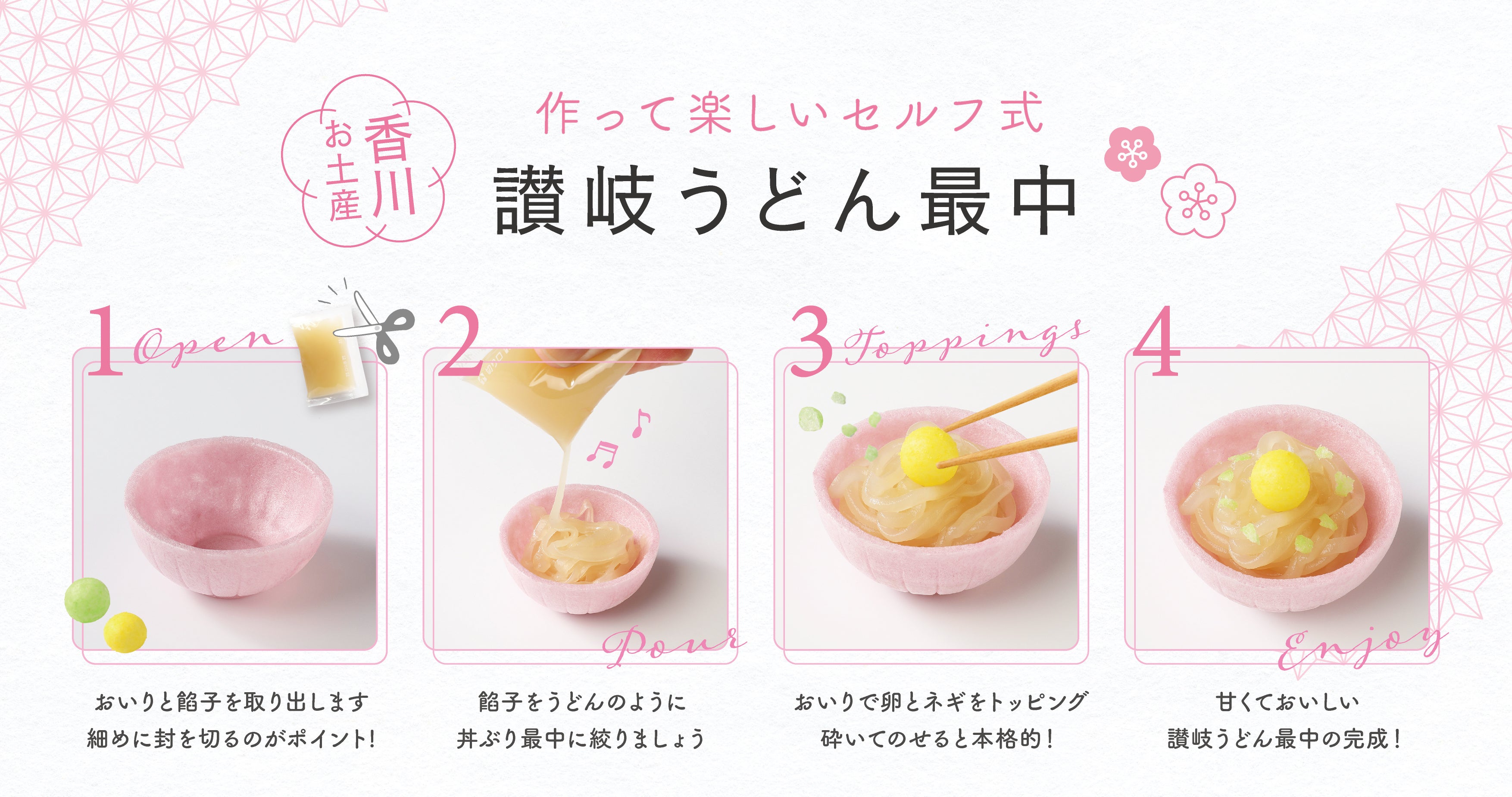 香川
お土産

作って楽しいセルフ式
讃岐うどん最中

1 Open
おいりと餡子を取り出します
細めに封を切るのがポイント!

2 Pour
餡子をうどんのように
丼ぶり最中に絞りましょう

3 Toppings
おいりで卵とネギをトッピング
砕いてのせると本格的!

4 Enjoy
甘くておいしい
讃岐うどん最中の完成!