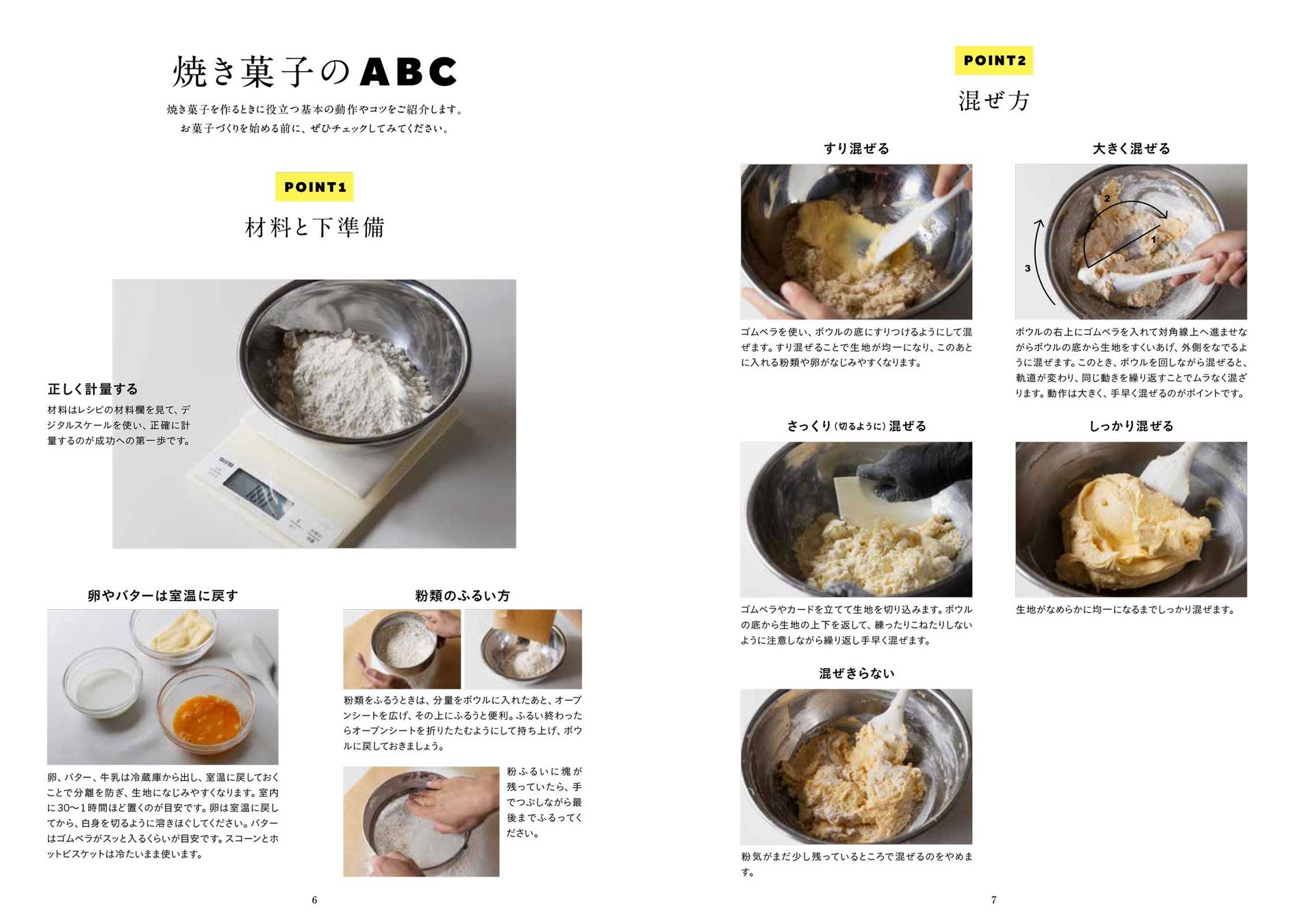 焼き菓子のABC

焼き菓子を作るときに役立つ基本の動作やコツをご紹介します。
お菓子づくりを始める前に、ぜひチェックしてみてください。

POINT1

材料と下準備

正しく計量する

材料はレシピの材料欄を見て、デジタルスケールを使い、正確に計量するのが成功への第一歩です。

卵やバターは室温に戻す

卵、バター、牛乳は冷蔵庫から出し、室温に戻しておくことで分離を防ぎ、生地になじみやすくなります。室内に30〜1時間ほど置くのが目安です。卵は室温に戻してから、白身を切るように溶きほぐしてください。バターはゴムベラがスッと入るくらいが目安です。スコーンとホットビスケットは冷たいまま使います。

粉類のふるい方

粉類をふるうときは、分量をボウルに入れたあと、オーブンシートを広げ、その上にふるうと便利。ふるい終わったらオーブンシートを折りたたむようにして持ち上げ、ボウルに戻しておきましょう。

粉ふるいに塊が残っていたら、手でつぶしながら最後までふるってください。

6

POINT2

混ぜ方

すり混ぜる

ゴムベラを使い、ボウルの底にすりつけるようにして混ぜます。すり混ぜることで生地が均一になり、このあとに入れる粉類や卵がなじみやすくなります。

大きく混ぜる

2
1
3

ボウルの右上にゴムベラを入れて対角線上へ進ませながらボウルの底から生地をすくいあげ、外側をなでるように混ぜます。このとき、ボウルを回しながら混ぜると、軌道が変わり、同じ動きを繰り返すことでムラなく混ざります。動作は大きく、手早く混ぜるのがポイントです。

さっくり（切るように）混ぜる

ゴムベラやカードを立てて生地を切り込みます。ボウルの底から生地の上下を返して、練ったりこねたりしないように注意しながら繰り返し手早く混ぜます。

しっかり混ぜる

生地がなめらかに均一になるまでしっかり混ぜます。

混ぜきらない

粉気がまだ少し残っているところで混ぜるのをやめます。

7