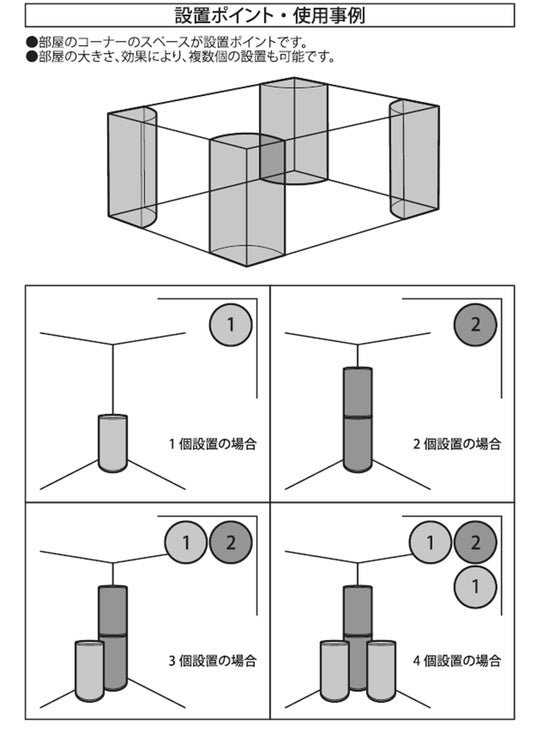 設置ポイント・使用事例

●部屋のコーナーのスペースが設置ポイントです。
●部屋の大きさ、効果により、複数個の設置も可能です。

1

1 個設置の場合

2

2 個設置の場合

1 2

3 個設置の場合

1 2
1

4 個設置の場合