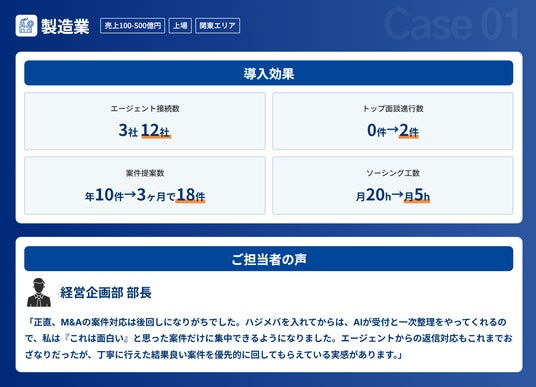 製造業
売上100-500億円 上場 関東エリア

Case 01

導入効果

エージェント接続数
3社 12社

トップ面談進行数
0件→2件

案件提案数
年10件→3ヶ月で18件

ソーシング工数
月20h→月5h

ご担当者の声

経営企画部 部長

「正直、M&Aの案件対応は後回しになりがちでした。ハジメバを入れてからは、AIが受付と一次整理をやってくれるので、私は『これは面白い』と思った案件だけに集中できるようになりました。エージェントからの返信対応もこれまでおざなりだったが、丁寧に行えた結果良い案件を優先的に回してもらえている実感があります。」