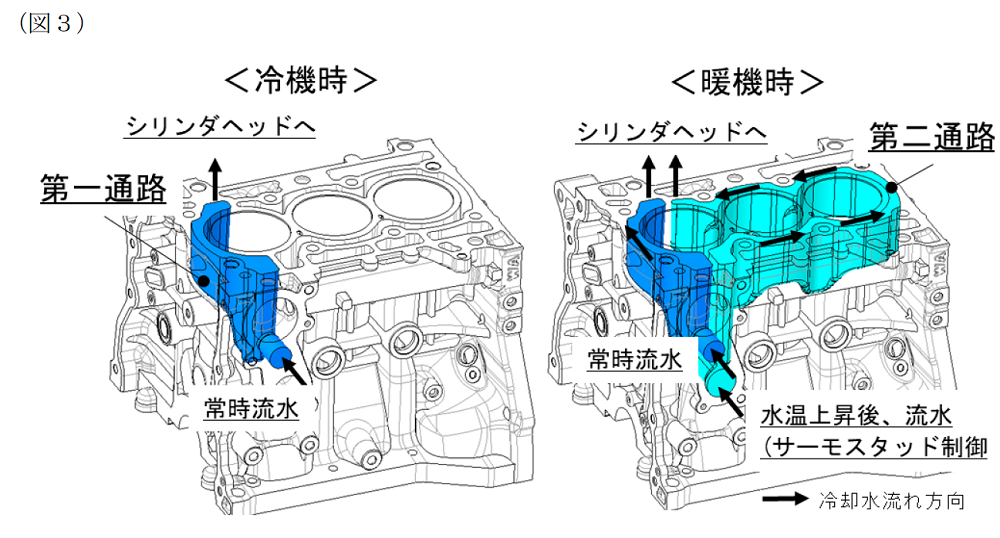 (図３)

＜冷機時＞

シリンダヘッドへ

第一通路

常時流水

＜暖機時＞

シリンダヘッドへ

第二通路

常時流水

水温上昇後、流水
(サーモスタッド制御

冷却水流れ方向