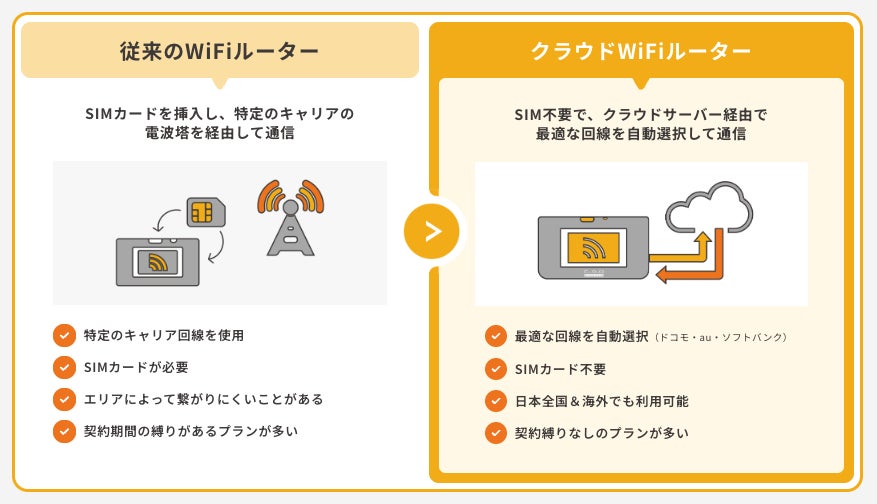 従来のWiFiルーター

SIMカードを挿入し、特定のキャリアの電波塔を経由して通信

特定のキャリア回線を使用

SIMカードが必要

エリアによって繋がりにくいことがある

契約期間の縛りがあるプランが多い

クラウドWiFiルーター

SIM不要で、クラウドサーバー経由で最適な回線を自動選択して通信

最適な回線を自動選択（ドコモ・au・ソフトバンク）

SIMカード不要

日本全国＆海外でも利用可能

契約縛りなしのプランが多い