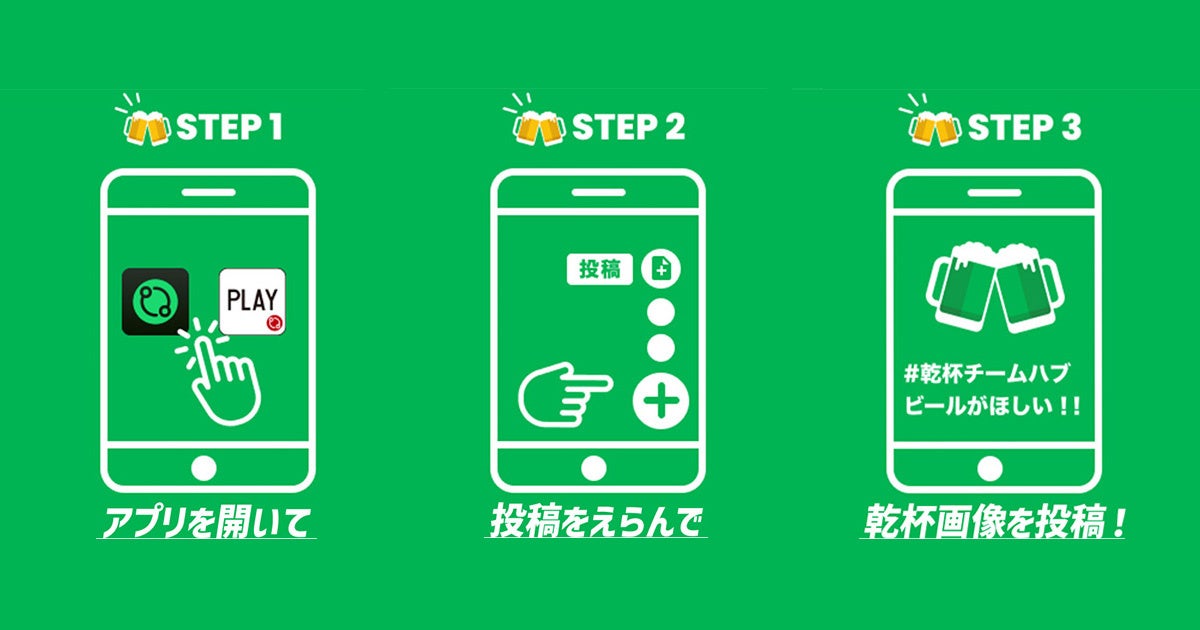 STEP 1

PLAY

アプリを開いて

STEP 2

投稿

投稿をえらんで

STEP 3

#乾杯チームハブ
ビールがほしい！！

乾杯画像を投稿！