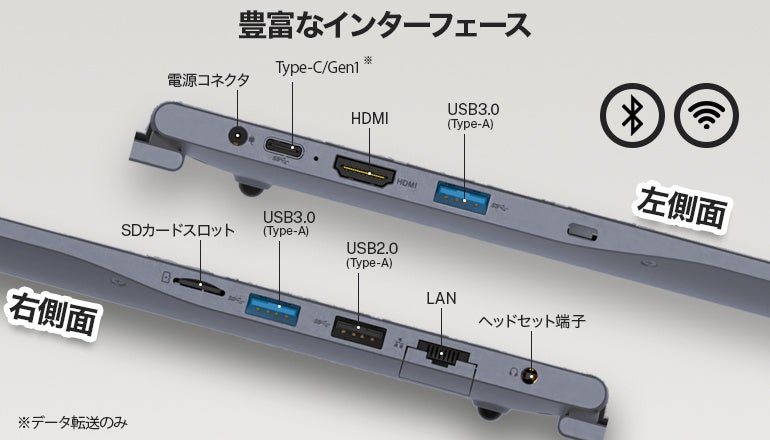 豊富なインターフェース

電源コネクタ

Type-C/Gen1 ※

HDMI

USB3.0
(Type-A)

HDMI

左側面

SDカードスロット

USB3.0
(Type-A)

USB2.0
(Type-A)

LAN

ヘッドセット端子

右側面

※データ転送のみ