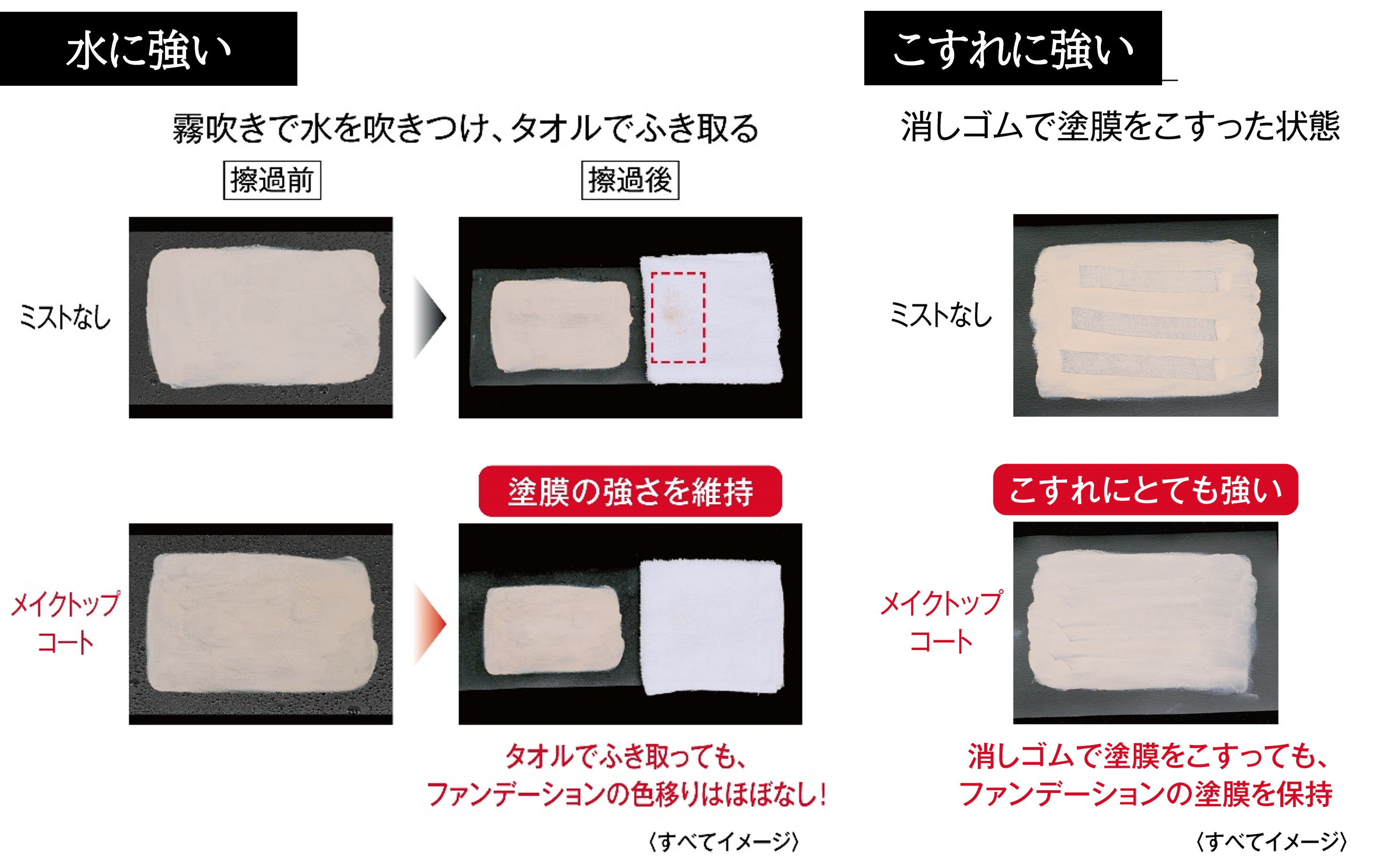 水に強い

霧吹きで水を吹きつけ、タオルでふき取る

擦過前

擦過後

ミストなし

塗膜の強さを維持

メイクトップコート

タオルでふき取っても、ファンデーションの色移りはほぼなし!

〈すべてイメージ〉

こすれに強い

消しゴムで塗膜をこすった状態

ミストなし

こすれにとても強い

メイクトップコート

消しゴムで塗膜をこすっても、ファンデーションの塗膜を保持

〈すべてイメージ〉