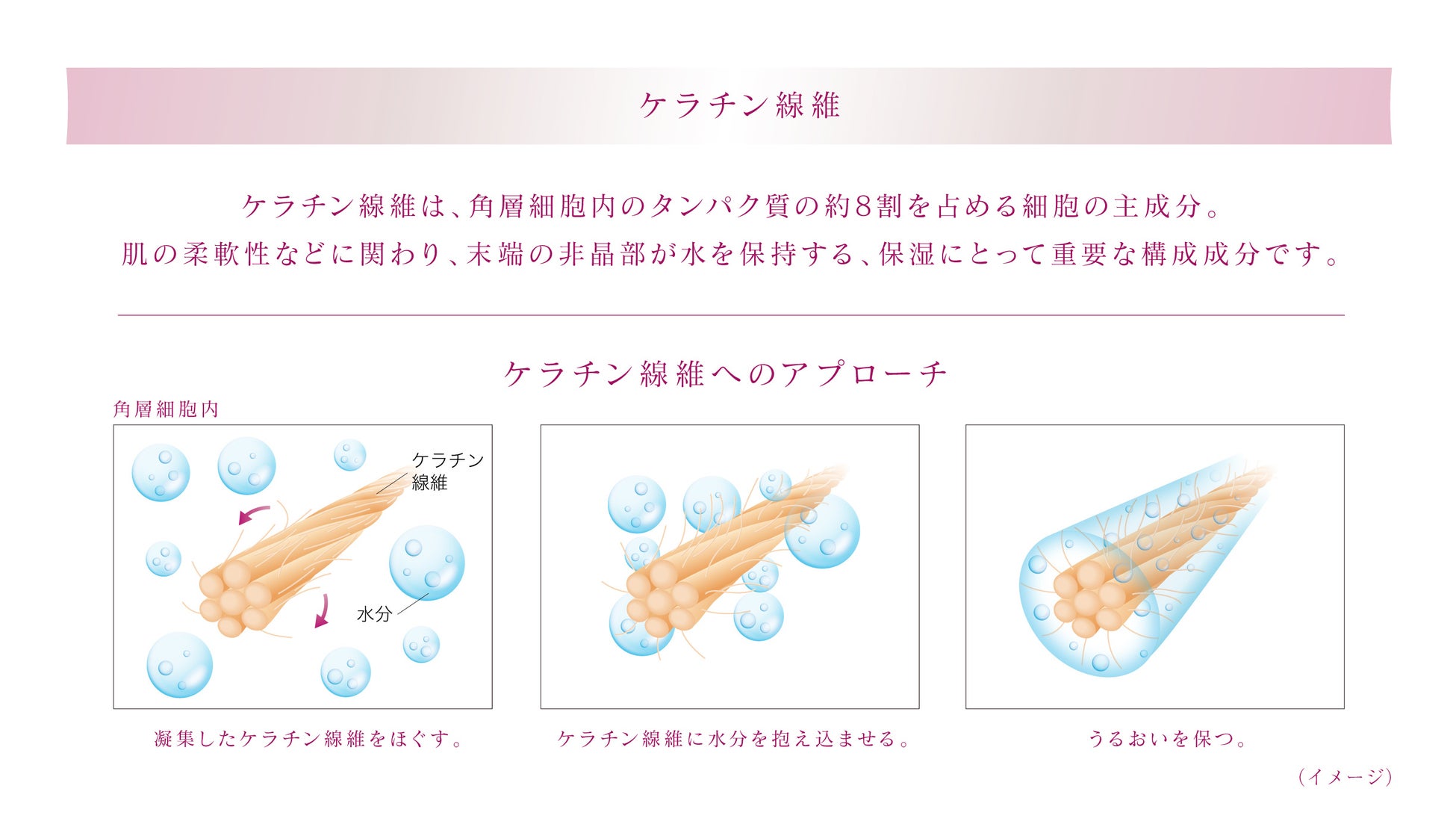 ケラチン線維

ケラチン線維は、角層細胞内のタンパク質の約8割を占める細胞の主成分。
肌の柔軟性などに関わり、末端の非晶部が水を保持する、保湿にとって重要な構成成分です。

ケラチン線維へのアプローチ

角層細胞内

ケラチン線維

水分

凝集したケラチン線維をほぐす。

ケラチン線維に水分を抱え込ませる。

うるおいを保つ。

（イメージ）