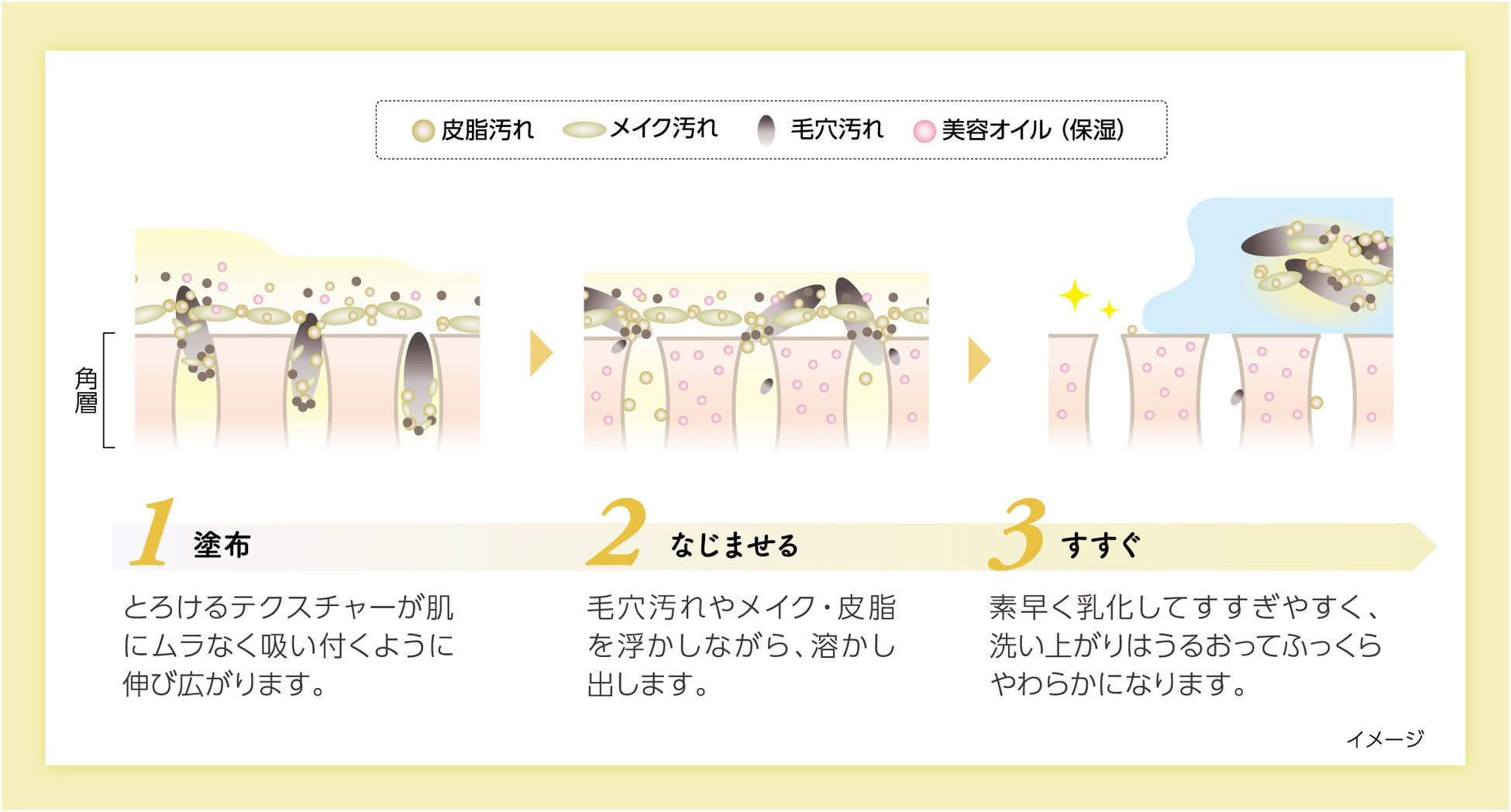 皮脂汚れ　メイク汚れ　毛穴汚れ　美容オイル（保湿）

角層

1 塗布

とろけるテクスチャーが肌にムラなく吸い付くように伸び広がります。

2 なじませる

毛穴汚れやメイク・皮脂を浮かしながら、溶かし出します。

3 すすぐ

素早く乳化してすすぎやすく、洗い上がりはうるおってふっくらやわらかになります。

イメージ