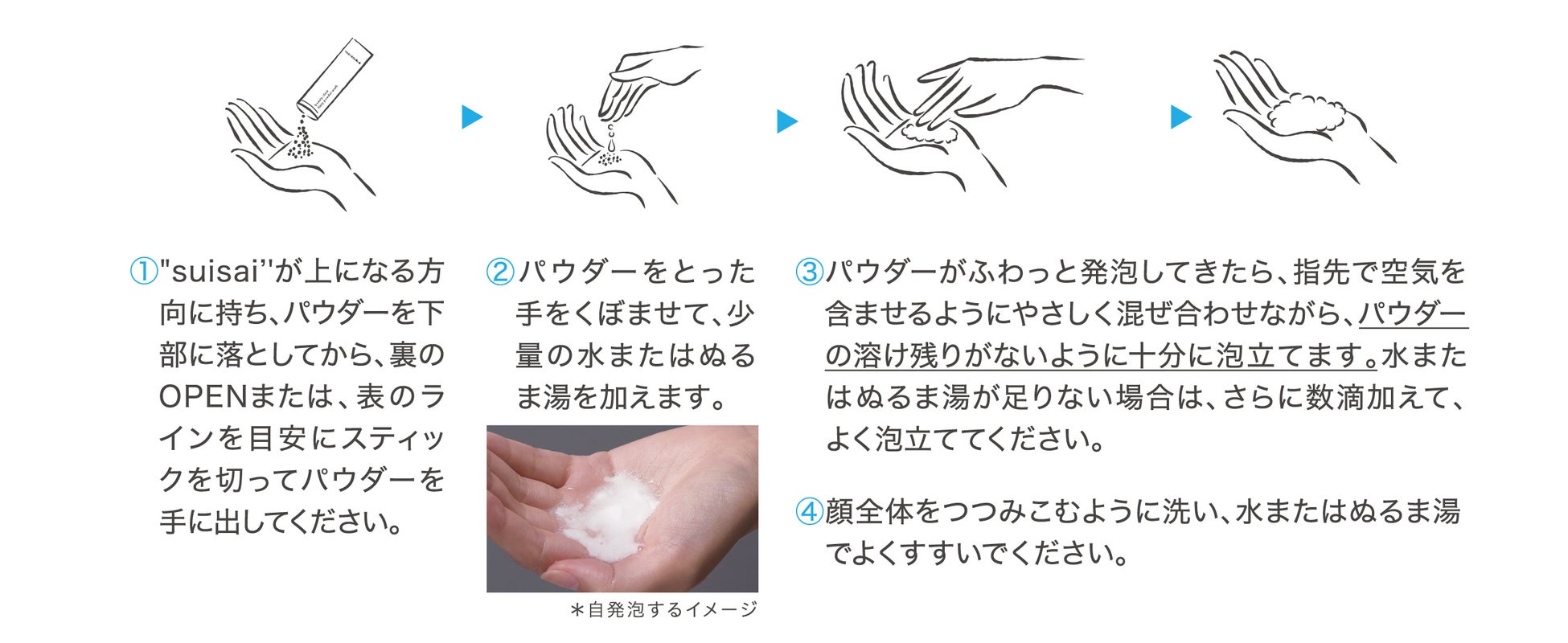 ①"suisai"が上になる方向に持ち、パウダーを下部に落としてから、裏のOPENまたは、表のラインを目安にスティックを切ってパウダーを手に出してください。

②パウダーをとった手をくぼませて、少量の水またはぬるま湯を加えます。

＊自発泡するイメージ

③パウダーがふわっと発泡してきたら、指先で空気を含ませるようにやさしく混ぜ合わせながら、パウダーの溶け残りがないように十分に泡立てます。水またはぬるま湯が足りない場合は、さらに数滴加えて、よく泡立ててください。

④顔全体をつつみこむように洗い、水またはぬるま湯でよくすすいでください。