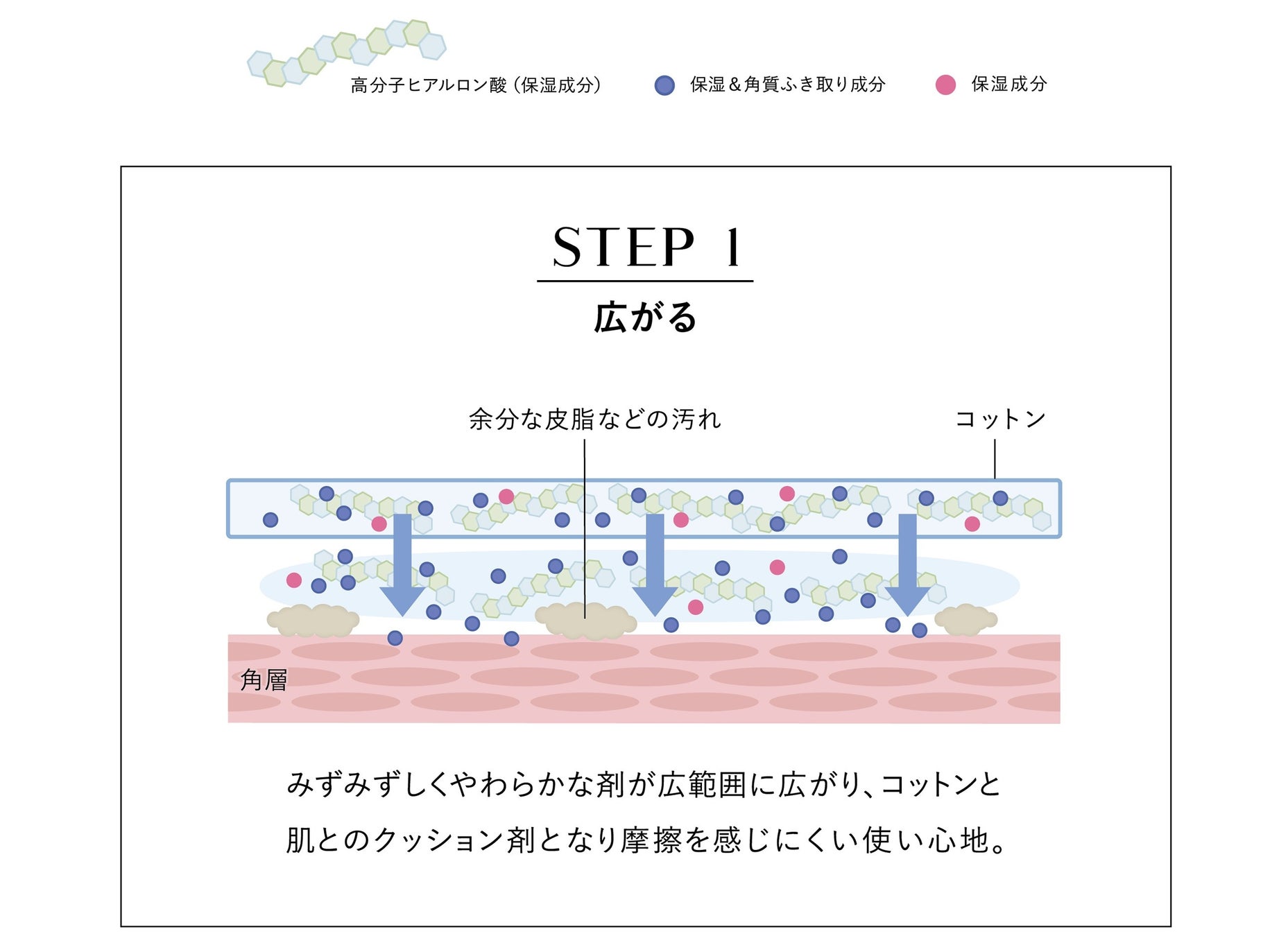 高分子ヒアルロン酸（保湿成分）

保湿＆角質ふき取り成分

保湿成分

STEP 1

広がる

余分な皮脂などの汚れ

コットン

角層

みずみずしくやわらかな剤が広範囲に広がり、コットンと肌とのクッション剤となり摩擦を感じにくい使い心地。