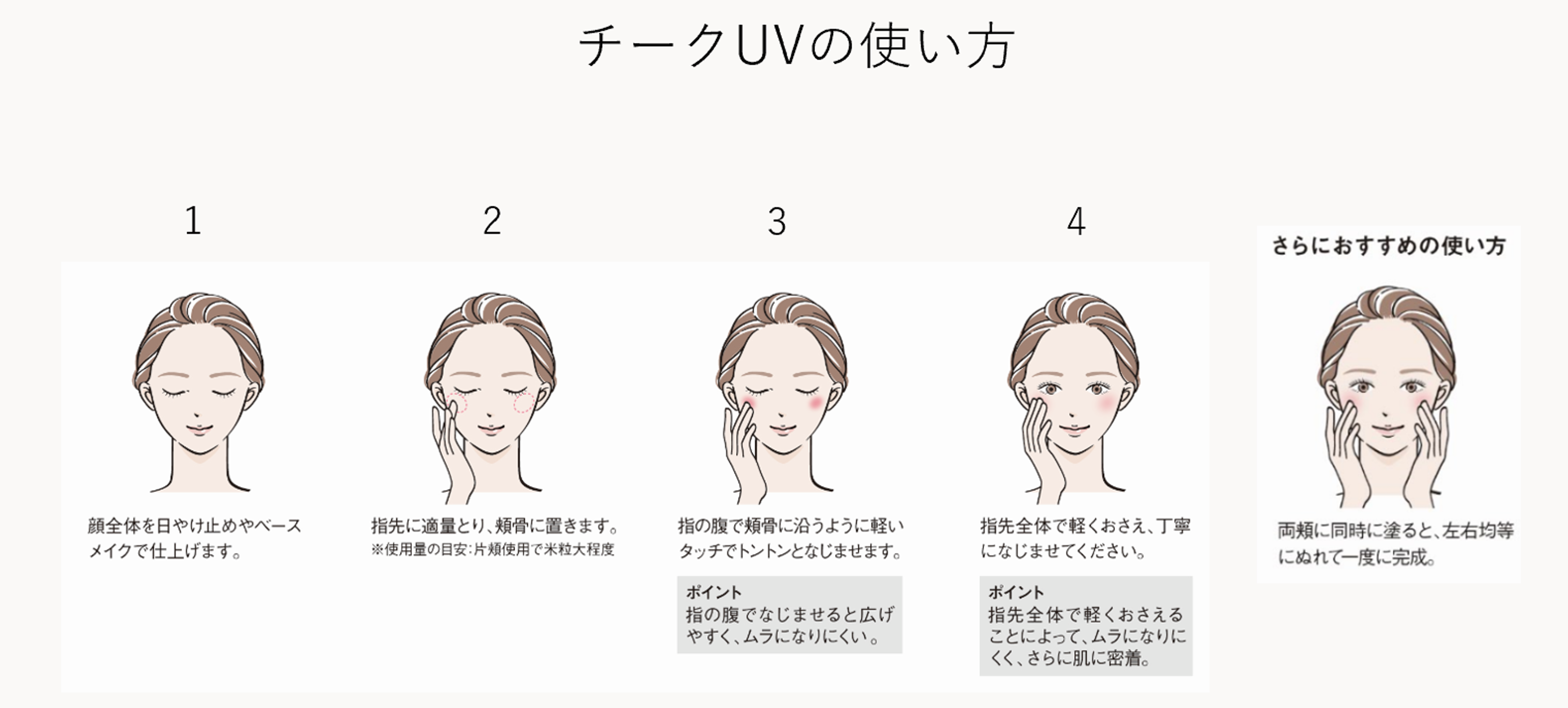 チークUVの使い方

1

顔全体を日やけ止めやベースメイクで仕上げます。

2

指先に適量とり、頬骨に置きます。
※使用量の目安:片頬使用で米粒大程度

3

指の腹で頬骨に沿うように軽いタッチでトントンとなじませます。

ポイント
指の腹でなじませると広げやすく、ムラになりにくい。

4

指先全体で軽くおさえ、丁寧になじませてください。

ポイント
指先全体で軽くおさえることによって、ムラになりにくく、さらに肌に密着。

さらにおすすめの使い方

両頬に同時に塗ると、左右均等にぬれて一度に完成。