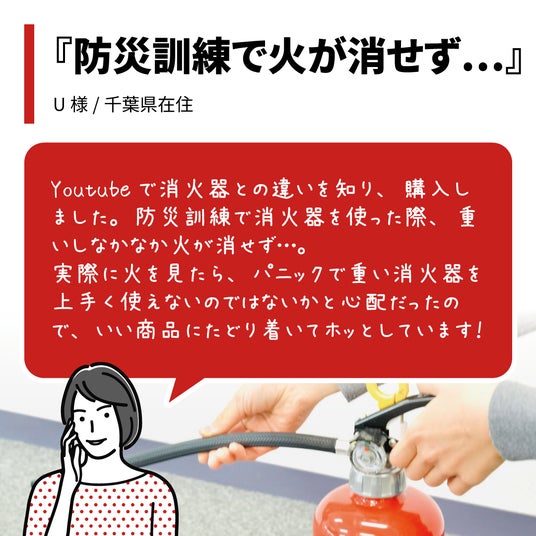 『防災訓練で火が消せず…』

U 様 / 千葉県在住

Youtubeで消火器との違いを知り、購入しました。防災訓練で消火器を使った際、重いしなかなか火が消せず…。
実際に火を見たら、パニックで重い消火器を上手く使えないのではないかと心配だったので、いい商品にたどり着いてホッとしています!