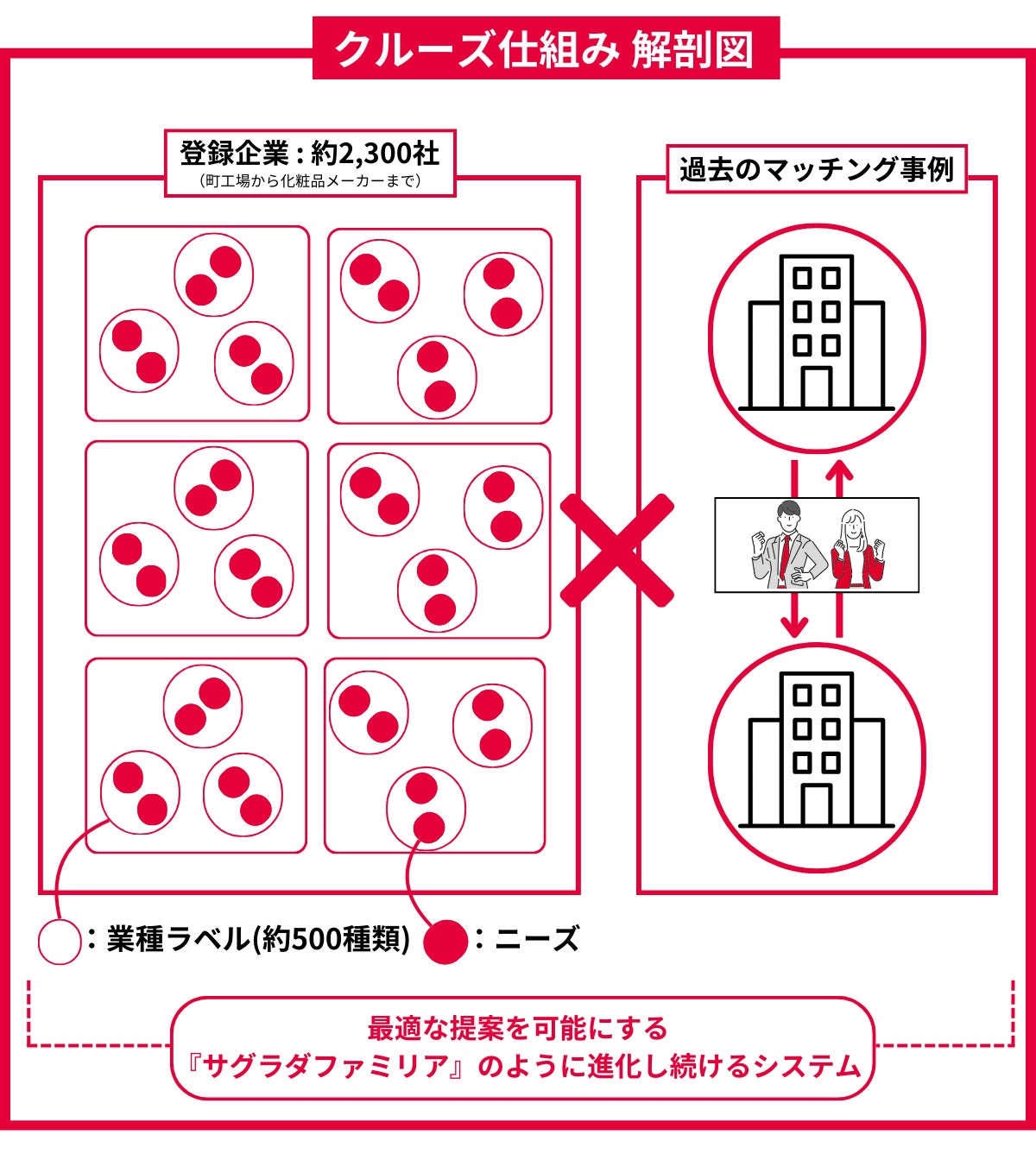 クルーズ仕組み 解剖図

登録企業：約2,300社
（町工場から化粧品メーカーまで）

過去のマッチング事例

：業種ラベル(約500種類)　：ニーズ

最適な提案を可能にする
『サグラダファミリア』のように進化し続けるシステム