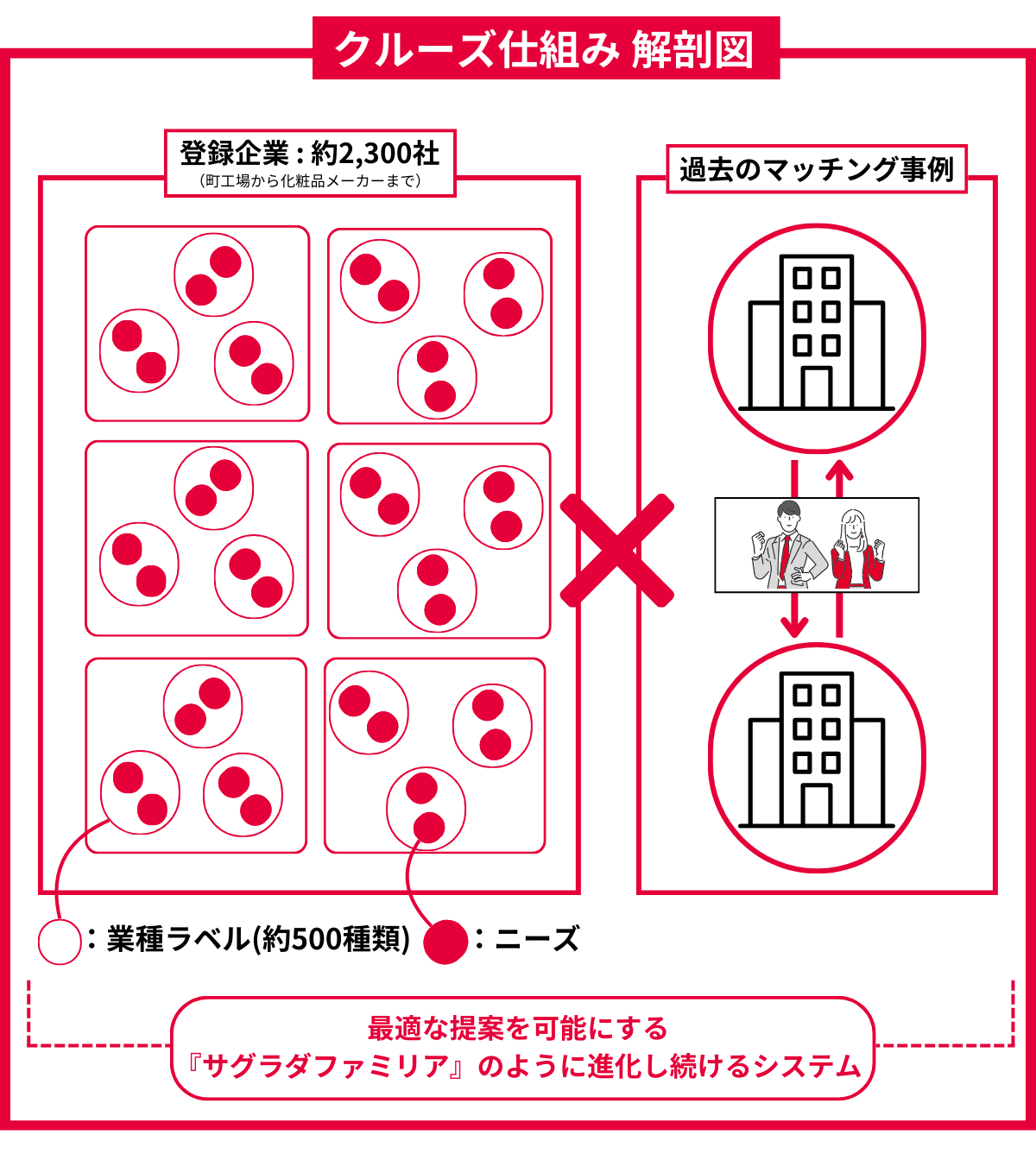 クルーズ仕組み 解剖図

登録企業：約2,300社
（町工場から化粧品メーカーまで）

過去のマッチング事例

：業種ラベル(約500種類)

：ニーズ

最適な提案を可能にする
『サグラダファミリア』のように進化し続けるシステム