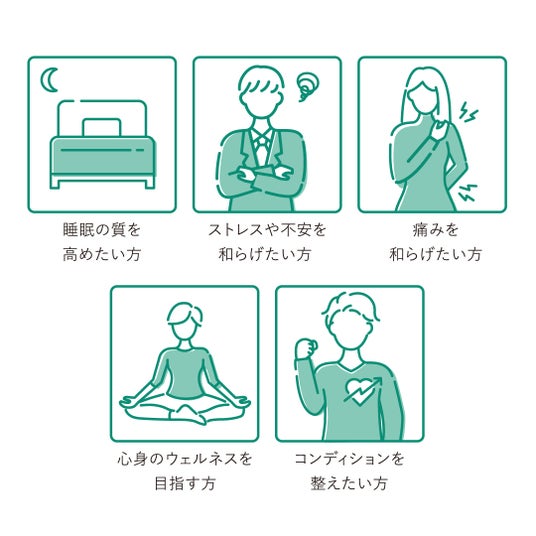 睡眠の質を
高めたい方

ストレスや不安を
和らげたい方

痛みを
和らげたい方

心身のウェルネスを
目指す方

コンディションを
整えたい方