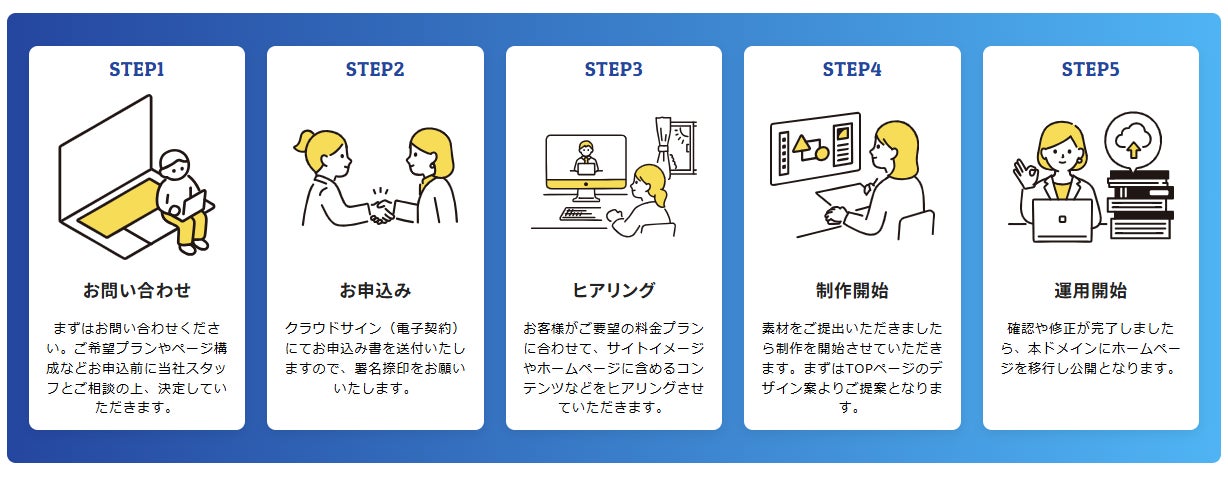 STEP1

お問い合わせ

まずはお問い合わせください。ご希望プランやページ構成などお申込前に当社スタッフとご相談の上、決定していただきます。

STEP2

お申込み

クラウドサイン（電子契約）にてお申込み書を送付いたしますので、署名捺印をお願いいたします。

STEP3

ヒアリング

お客様がご要望の料金プランに合わせて、サイトイメージやホームページに含めるコンテンツなどをヒアリングさせていただきます。

STEP4

制作開始

素材をご提出いただきましたら制作を開始させていただきます。まずはTOPページのデザイン案よりご提案となります。

STEP5

運用開始

確認や修正が完了しましたら、本ドメインにホームページを移行し公開となります。