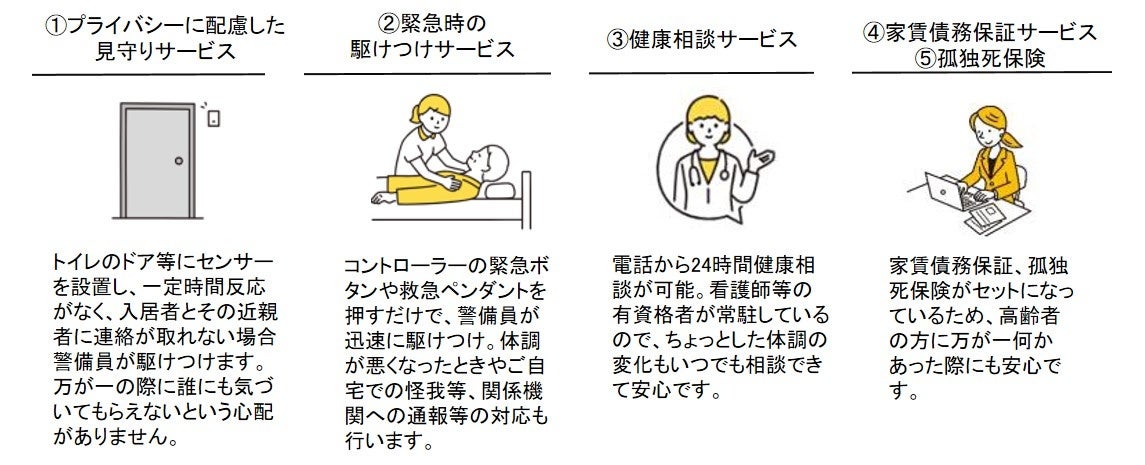 ①プライバシーに配慮した見守りサービス

トイレのドア等にセンサーを設置し、一定時間反応がなく、入居者とその近親者に連絡が取れない場合警備員が駆けつけます。万が一の際に誰にも気づいてもらえないという心配がありません。

②緊急時の駆けつけサービス

コントローラーの緊急ボタンや救急ペンダントを押すだけで、警備員が迅速に駆けつけ。体調が悪くなったときやご自宅での怪我等、関係機関への通報等の対応も行います。

③健康相談サービス

電話から24時間健康相談が可能。看護師等の有資格者が常駐しているので、ちょっとした体調の変化もいつでも相談できて安心です。

④家賃債務保証サービス
⑤孤独死保険

家賃債務保証、孤独死保険がセットになっているため、高齢者の方に万が一何かあった際にも安心です。